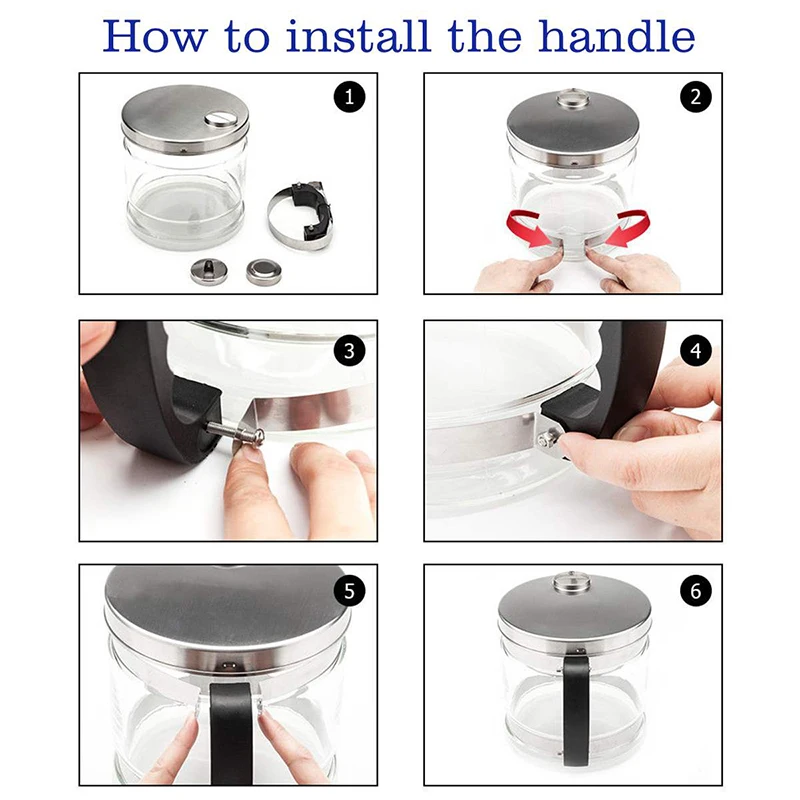 How to install the handle

1

2

3

4

5

6