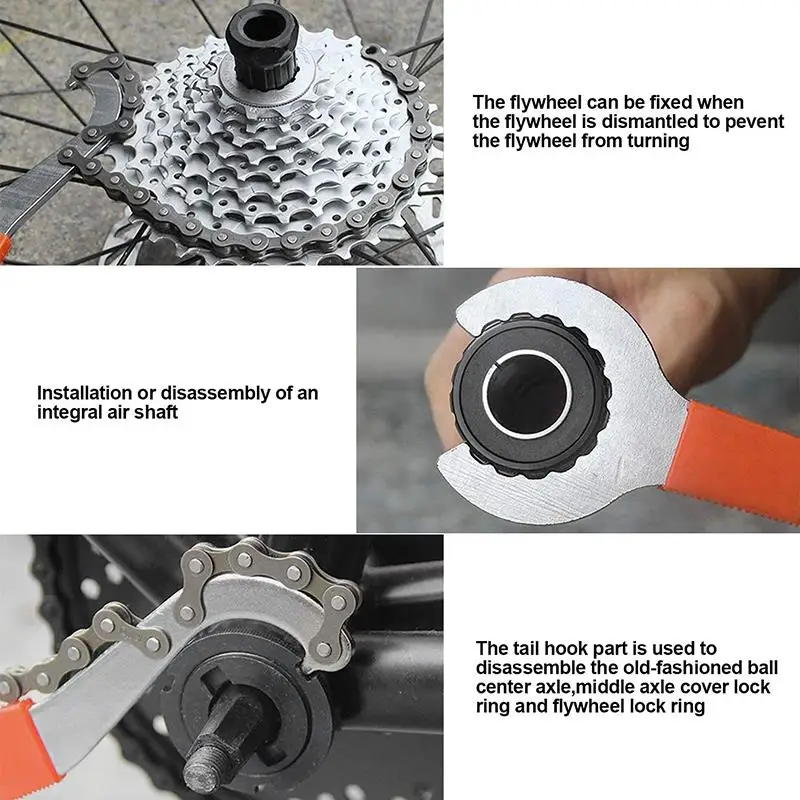 The flywheel can be fixed when the flywheel is dismantled to pevent the flywheel from turning

Installation or disassembly of an integral air shaft

The tail hook part is used to disassemble the old-fashioned ball center axle,middle axle cover lock ring and flywheel lock ring