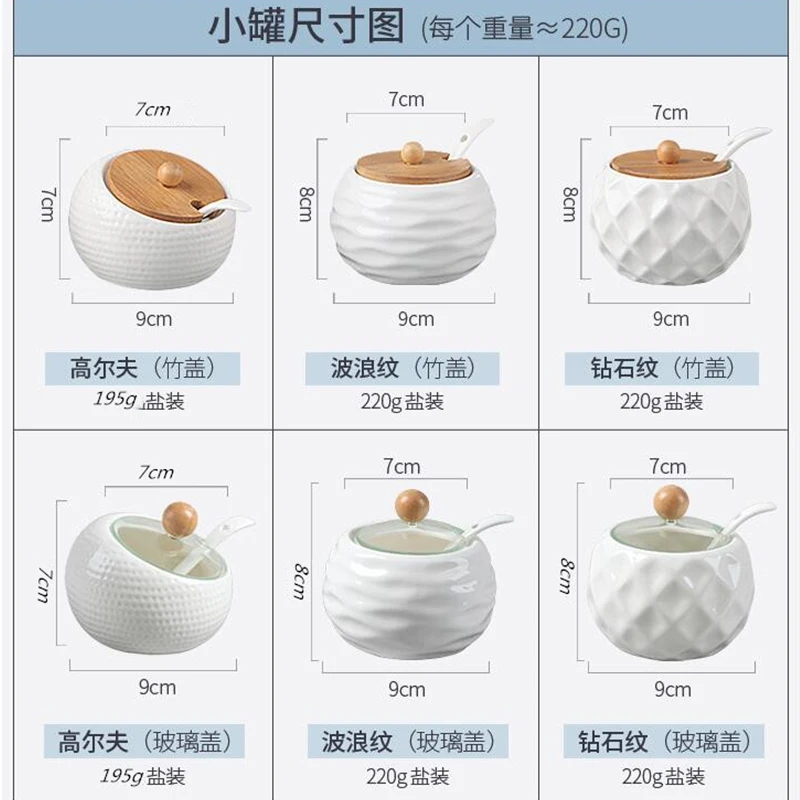 小罐尺寸图 (每个重量≈220G)

7cm
7cm
9cm
高尔夫（竹盖）
195g 盐装

7cm
8cm
9cm
波浪纹（竹盖）
220g 盐装

7cm
8cm
9cm
钻石纹（竹盖）
220g 盐装

7cm
7cm
9cm
高尔夫（玻璃盖）
195g 盐装

7cm
8cm
9cm
波浪纹（玻璃盖）
220g 盐装

7cm
8cm
9cm
钻石纹（玻璃盖）
220g 盐装