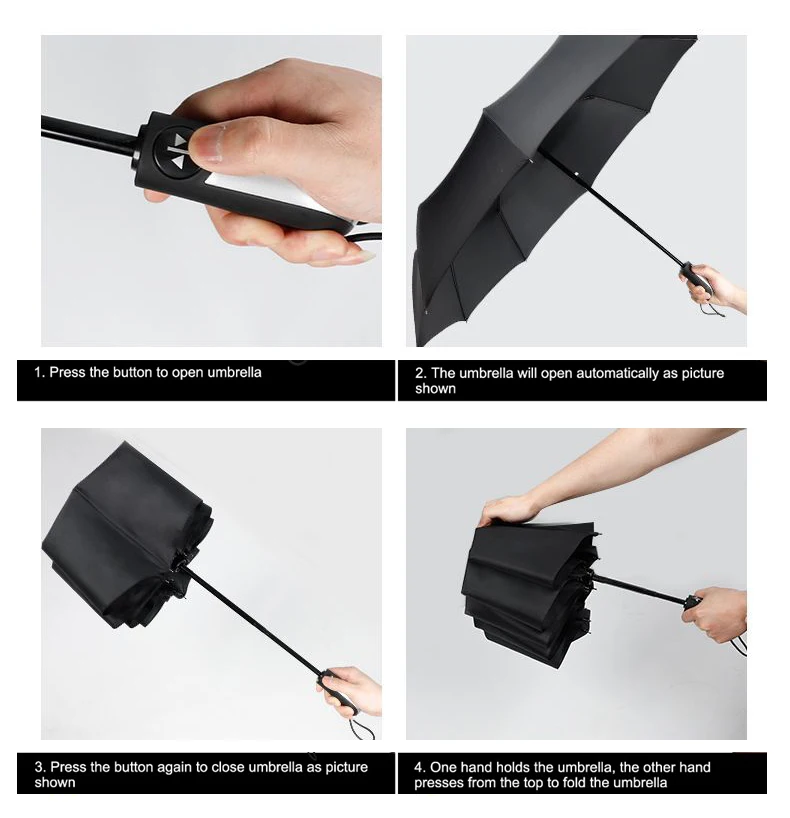 1. Press the button to open umbrella

2. The umbrella will open automatically as picture shown

3. Press the button again to close umbrella as picture shown

4. One hand holds the umbrella, the other hand presses from the top to fold the umbrella