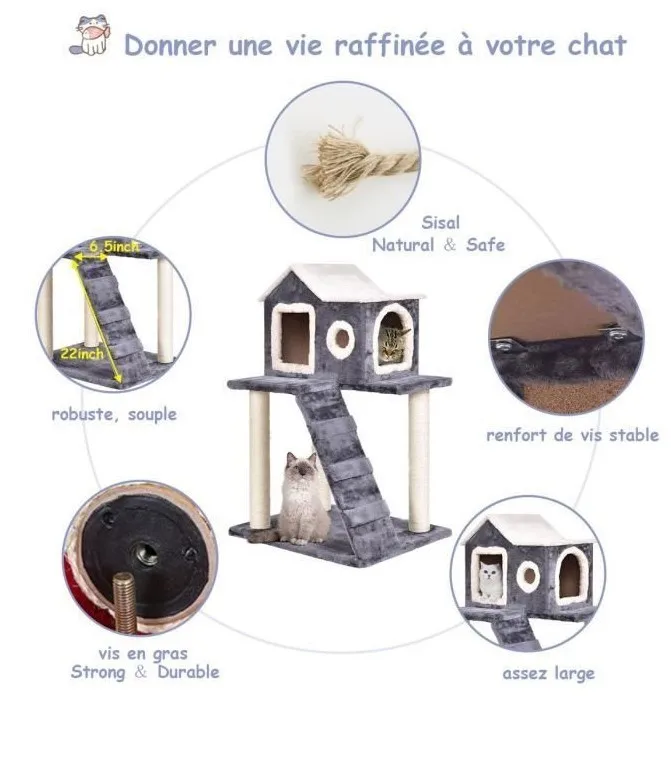 Donner une vie raffinée à votre chat

Sisal
Natural & Safe

6.5inch

22inch

robuste, souple

renfort de vis stable

vis en gras
Strong & Durable

assez large