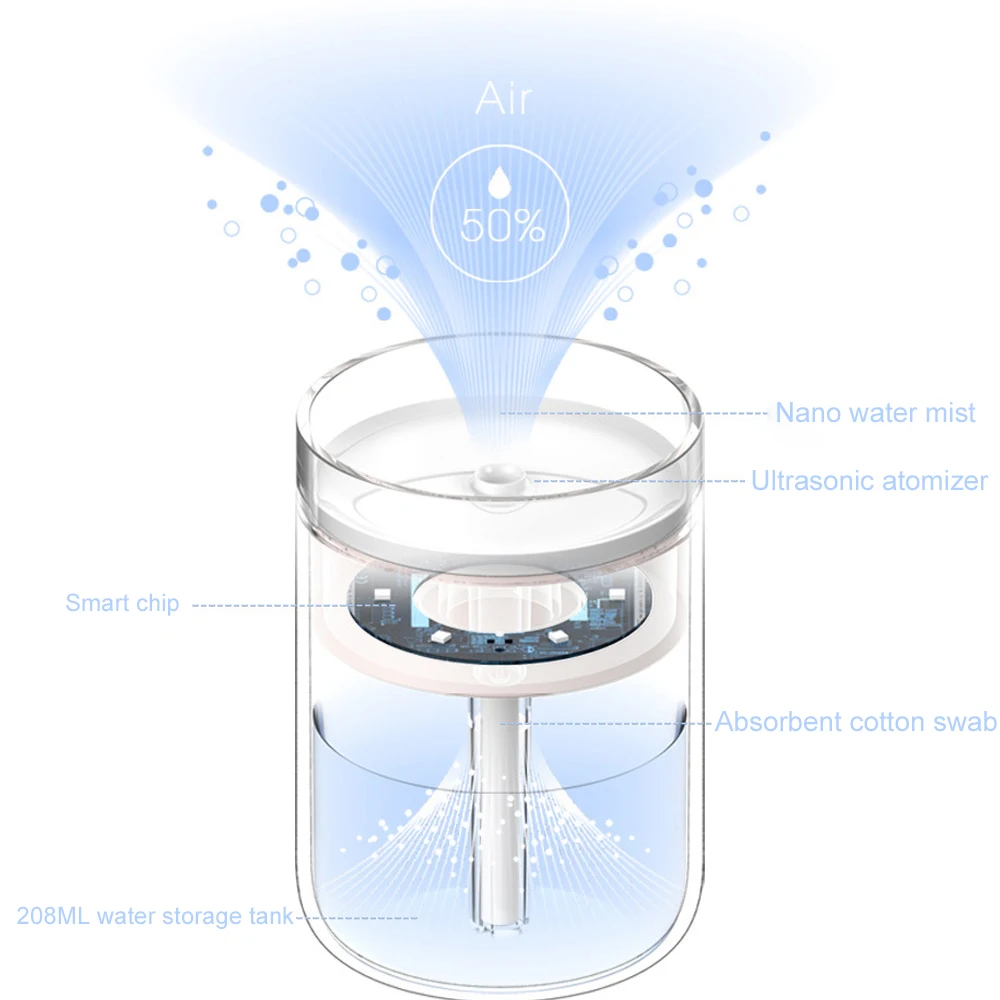 Air

50%

Nano water mist

Ultrasonic atomizer

Smart chip

Absorbent cotton swab

208ML water storage tank