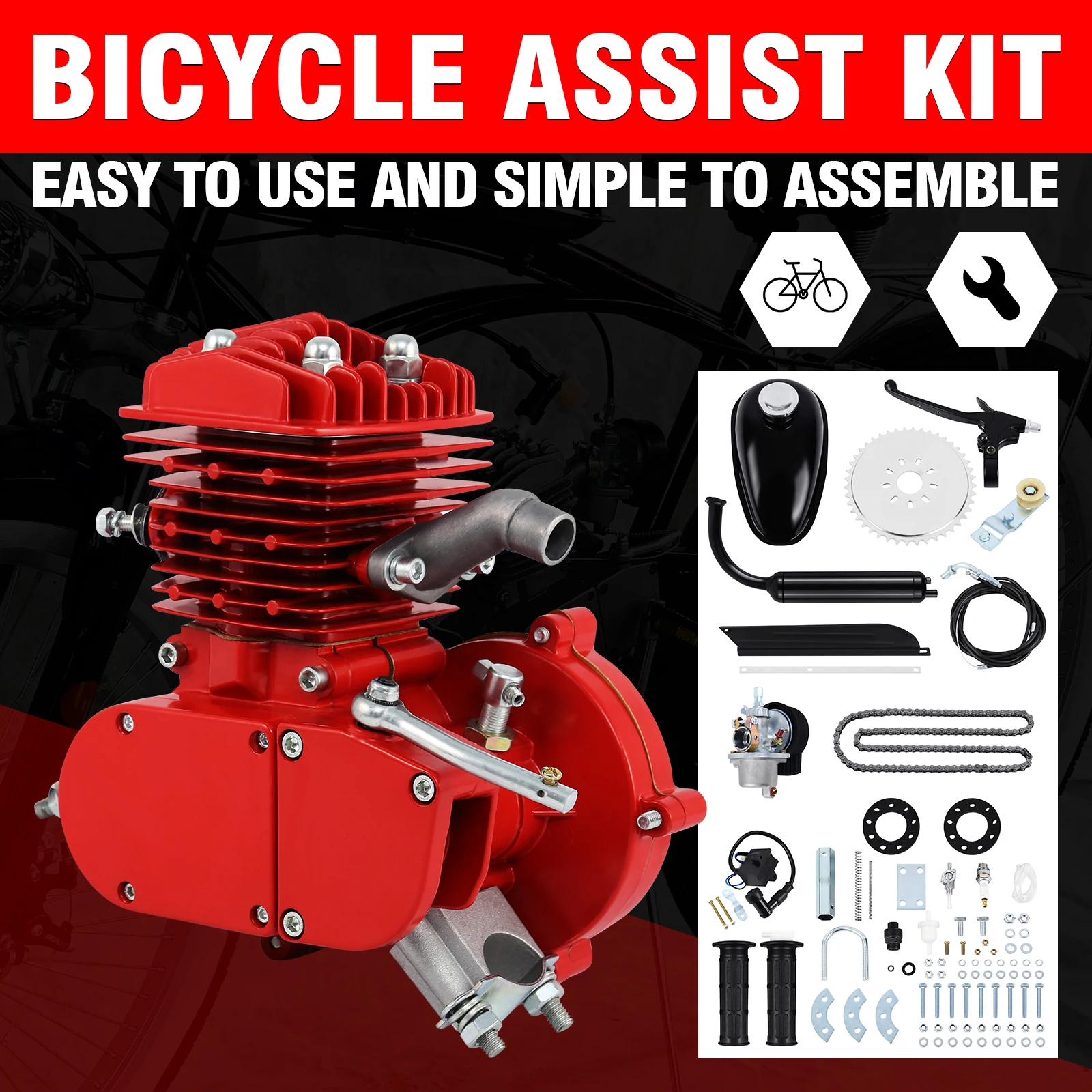 BICYCLE ASSIST KIT

EASY TO USE AND SIMPLE TO ASSEMBLE