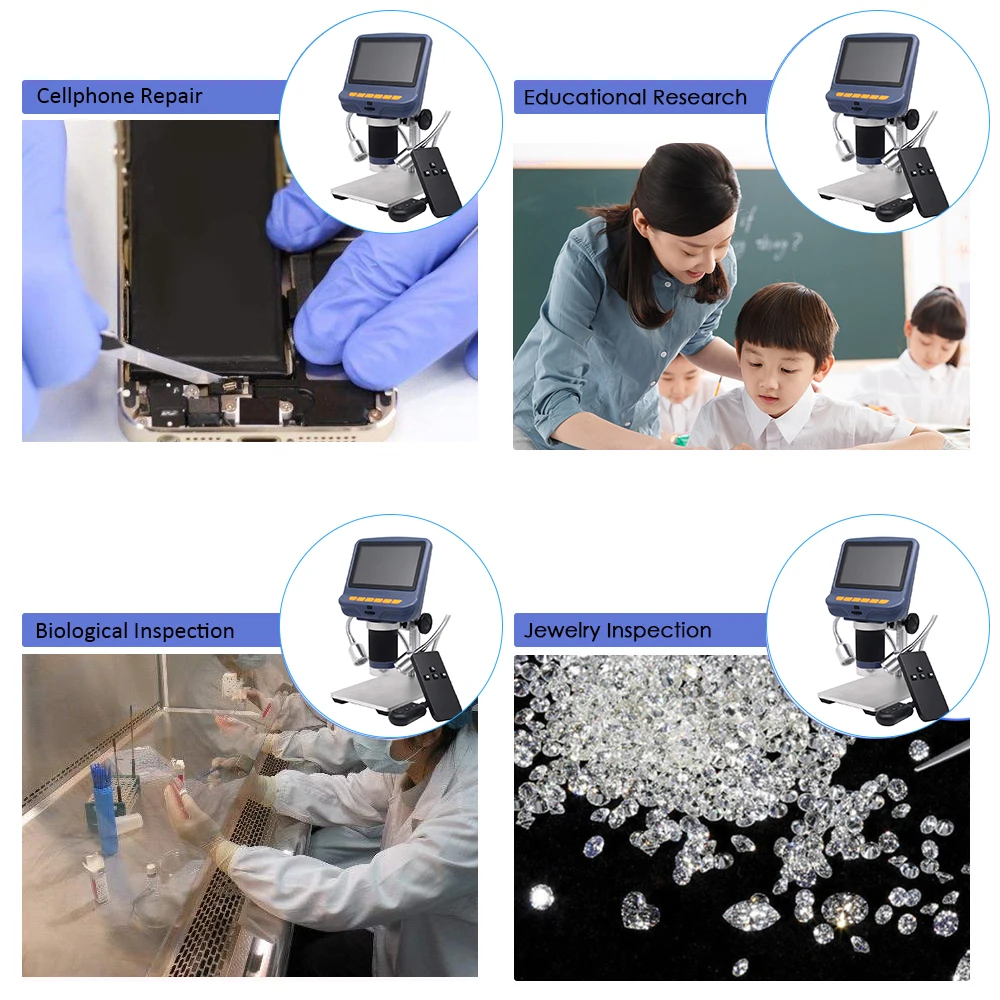 Cellphone Repair

Educational Research

Biological Inspection

Jewelry Inspection