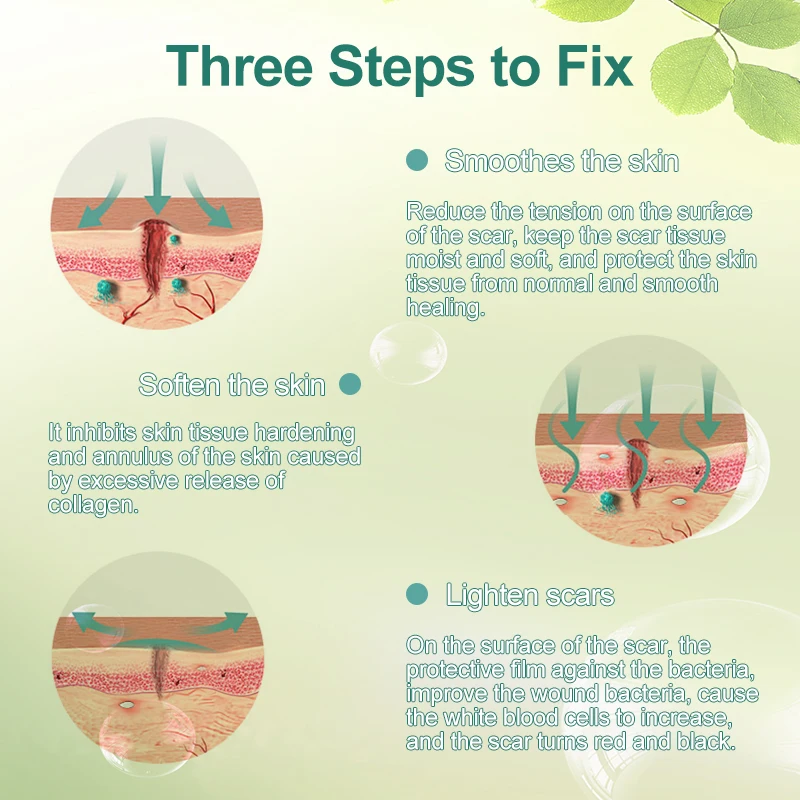 Three Steps to Fix

Smoothes the skin

Reduce the tension on the surface of the scar, keep the scar tissue moist and soft, and protect the skin tissue from normal and smooth healing.

Soften the skin

It inhibits skin tissue hardening and annulus of the skin caused by excessive release of collagen.

Lighten scars

On the surface of the scar, the protective film against the bacteria, improve the wound bacteria, cause the white blood cells to increase, and the scar turns red and black.