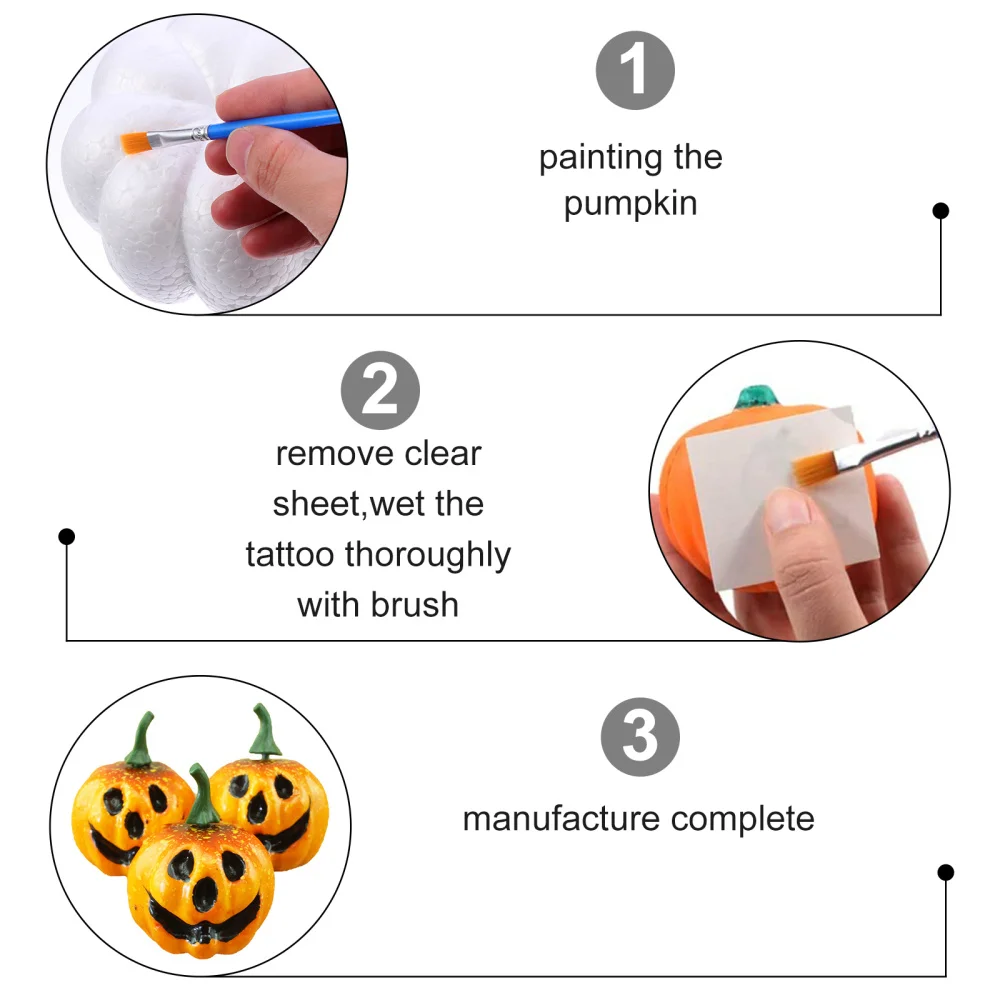 1

painting the pumpkin

2

remove clear sheet,wet the tattoo thoroughly with brush

3

manufacture complete