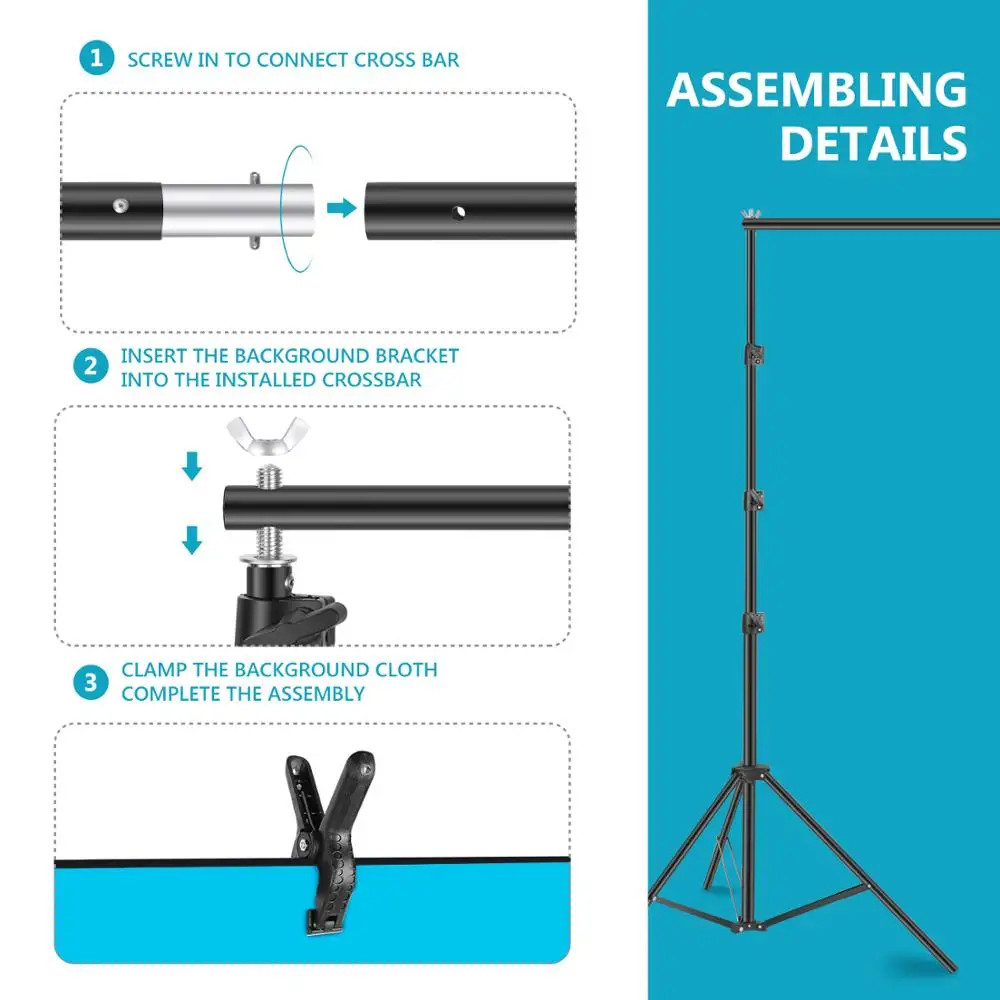 1 SCREW IN TO CONNECT CROSS BAR

2 INSERT THE BACKGROUND BRACKET INTO THE INSTALLED CROSSBAR

3 CLAMP THE BACKGROUND CLOTH COMPLETE THE ASSEMBLY

ASSEMBLING DETAILS