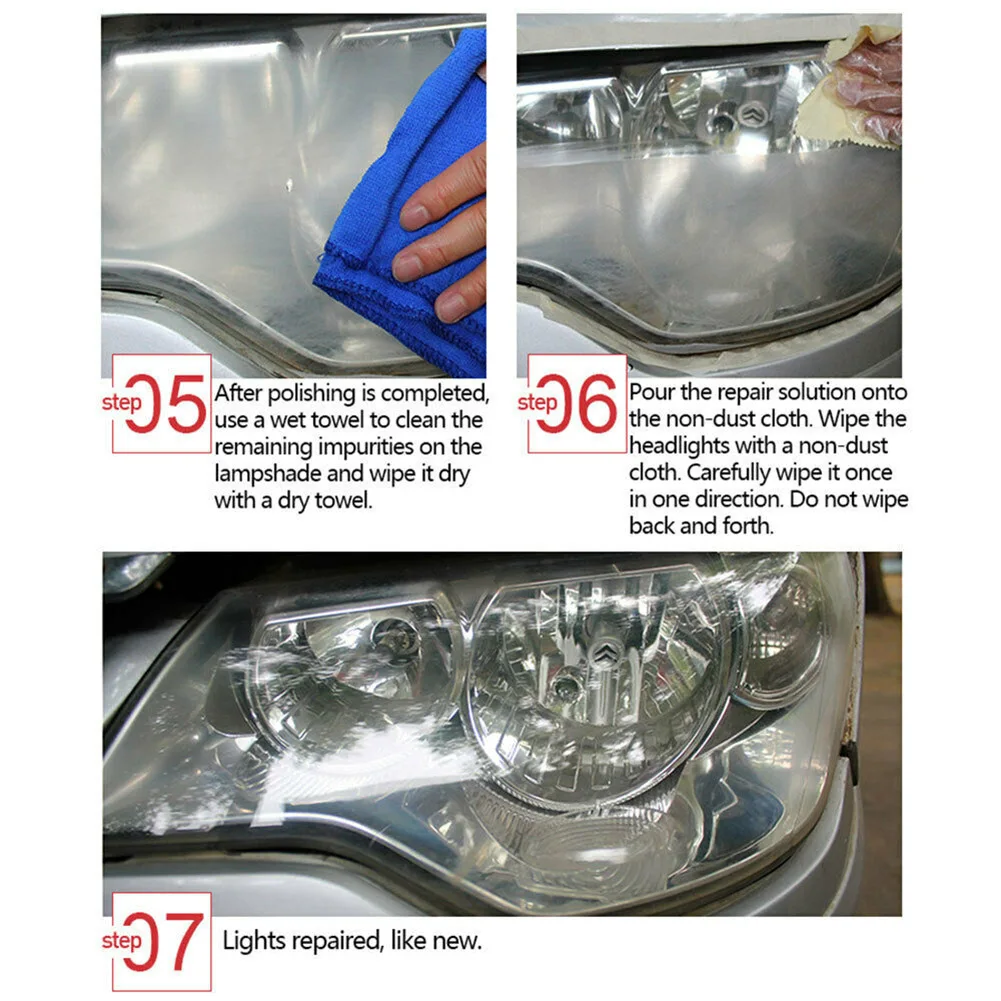 step 05 After polishing is completed, use a wet towel to clean the remaining impurities on the lampshade and wipe it dry with a dry towel.

step 06 Pour the repair solution onto the non-dust cloth. Wipe the headlights with a non-dust cloth. Carefully wipe it once in one direction. Do not wipe back and forth.

step 07 Lights repaired, like new.