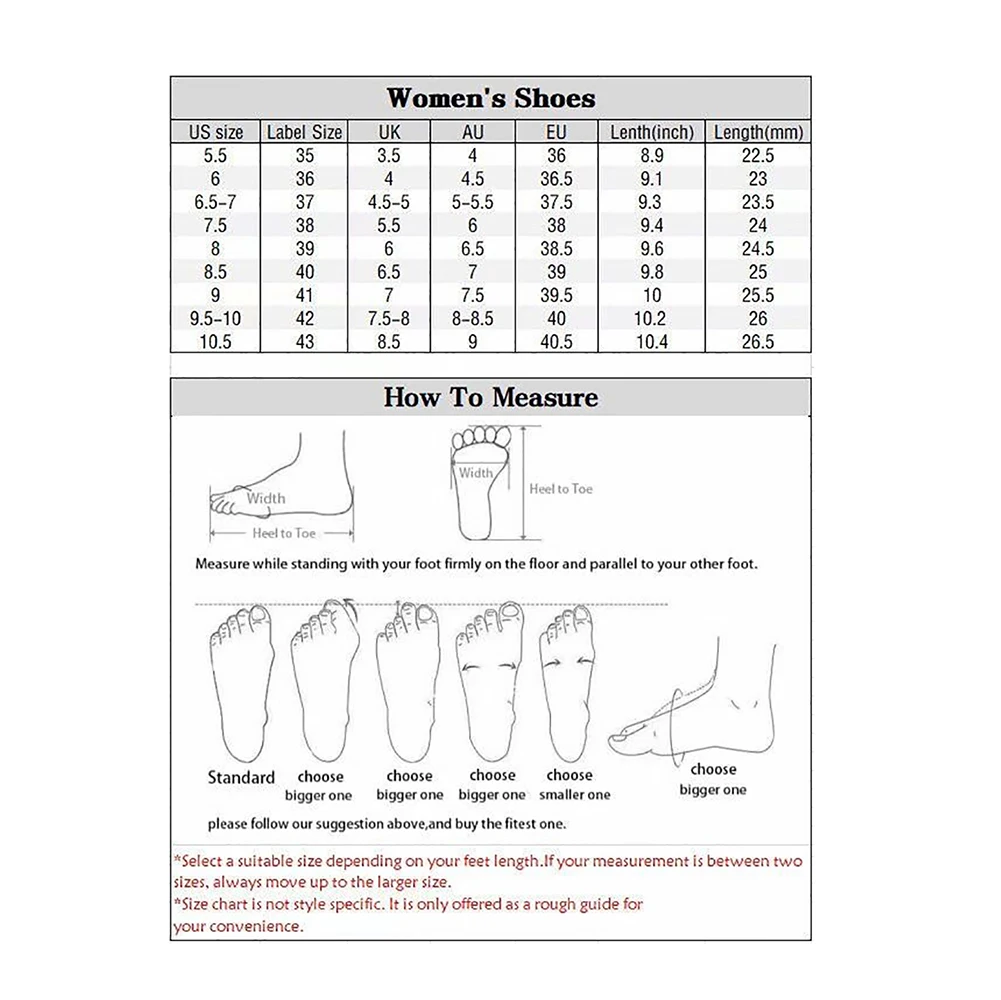 Women's Shoes

| US size | Label Size | UK | AU | EU | Lenth(inch) | Length(mm) |
|---|---|---|---|---|---|---|
| 5.5 | 35 | 3.5 | 4 | 36 | 8.9 | 22.5 |
| 6 | 36 | 4 | 4.5 | 36.5 | 9.1 | 23 |
| 6.5-7 | 37 | 4.5-5 | 5-5.5 | 37.5 | 9.3 | 23.5 |
| 7.5 | 38 | 5.5 | 6 | 38 | 9.4 | 24 |
| 8 | 39 | 6 | 6.5 | 38.5 | 9.6 | 24.5 |
| 8.5 | 40 | 6.5 | 7 | 39 | 9.8 | 25 |
| 9 | 41 | 7 | 7.5 | 39.5 | 10 | 25.5 |
| 9.5-10 | 42 | 7.5-8 | 8-8.5 | 40 | 10.2 | 26 |
| 10.5 | 43 | 8.5 | 9 | 40.5 | 10.4 | 26.5 |

How To Measure

Width
Heel to Toe
Width
Heel to Toe

Measure while standing with your foot firmly on the floor and parallel to your other foot.

Standard
choose bigger one
choose bigger one
choose bigger one
choose smaller one
choose bigger one

please follow our suggestion above,and buy the fitest one.

*Select a suitable size depending on your feet length.If your measurement is between two sizes, always move up to the larger size.
*Size chart is not style specific. It is only offered as a rough guide for your convenience.