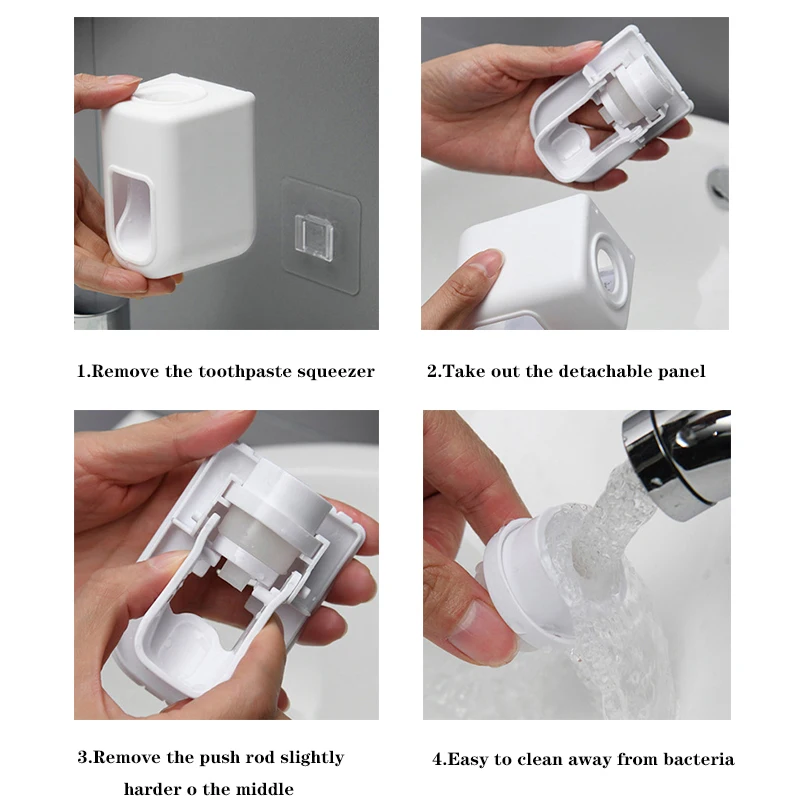 1.Remove the toothpaste squeezer

2.Take out the detachable panel

3.Remove the push rod slightly harder o the middle

4.Easy to clean away from bacteria