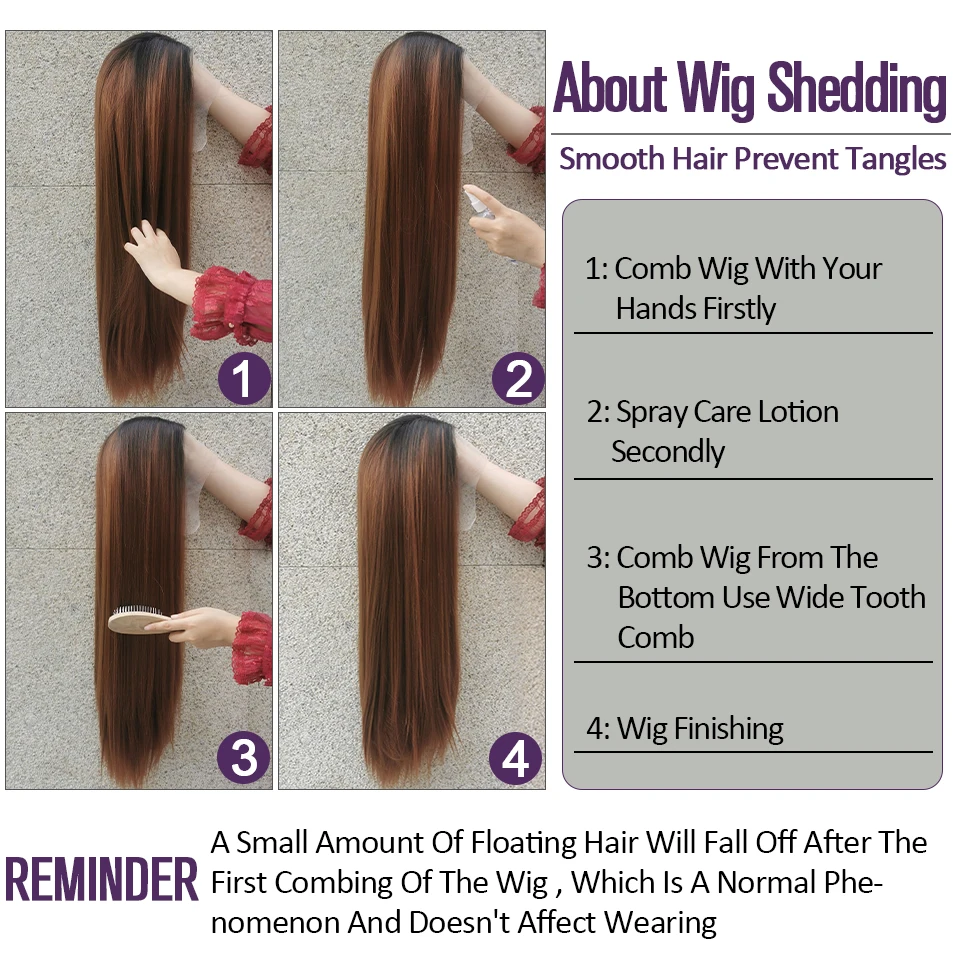 1

2

3

4

About Wig Shedding

Smooth Hair Prevent Tangles

1: Comb Wig With Your Hands Firstly

2: Spray Care Lotion Secondly

3: Comb Wig From The Bottom Use Wide Tooth Comb

4: Wig Finishing

REMINDER

A Small Amount Of Floating Hair Will Fall Off After The First Combing Of The Wig , Which Is A Normal Phenomenon And Doesn't Affect Wearing