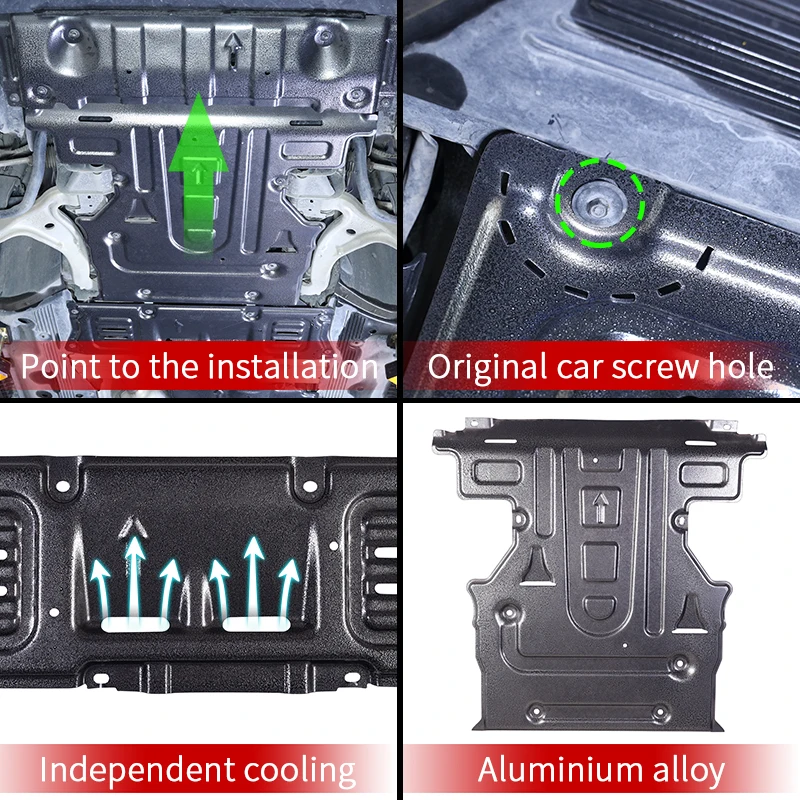 Point to the installation

Original car screw hole

Independent cooling

Aluminium alloy