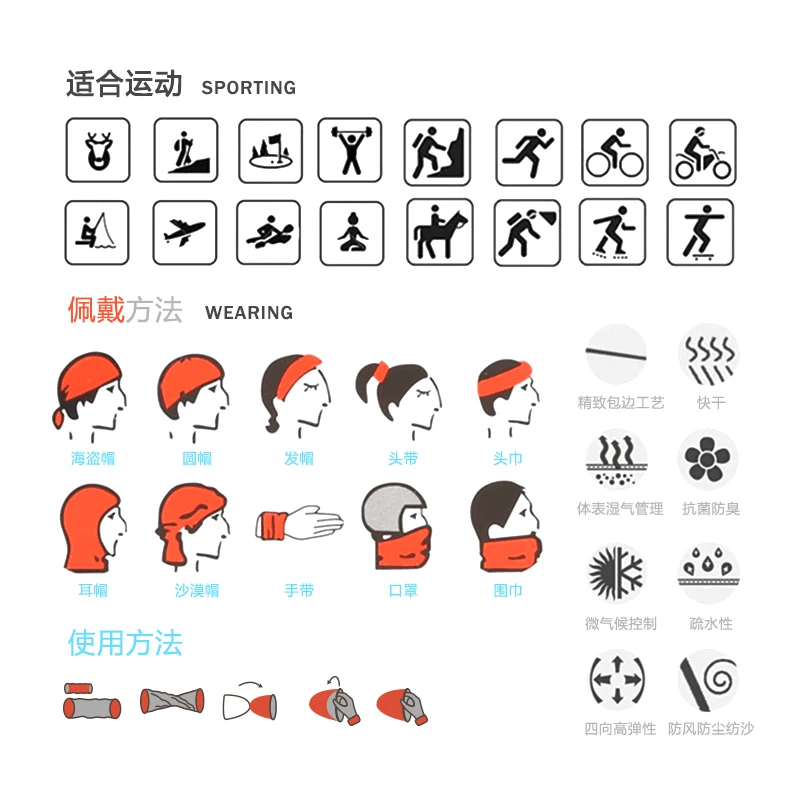 适合运动 SPORTING

佩戴方法 WEARING

海盗帽 圆帽 发帽 头带 头巾

耳帽 沙漠帽 手带 口罩 围巾

使用方法

精致包边工艺 快干

体表湿气管理 抗菌防臭

微气候控制 疏水性

四向高弹性 防风防尘纺沙