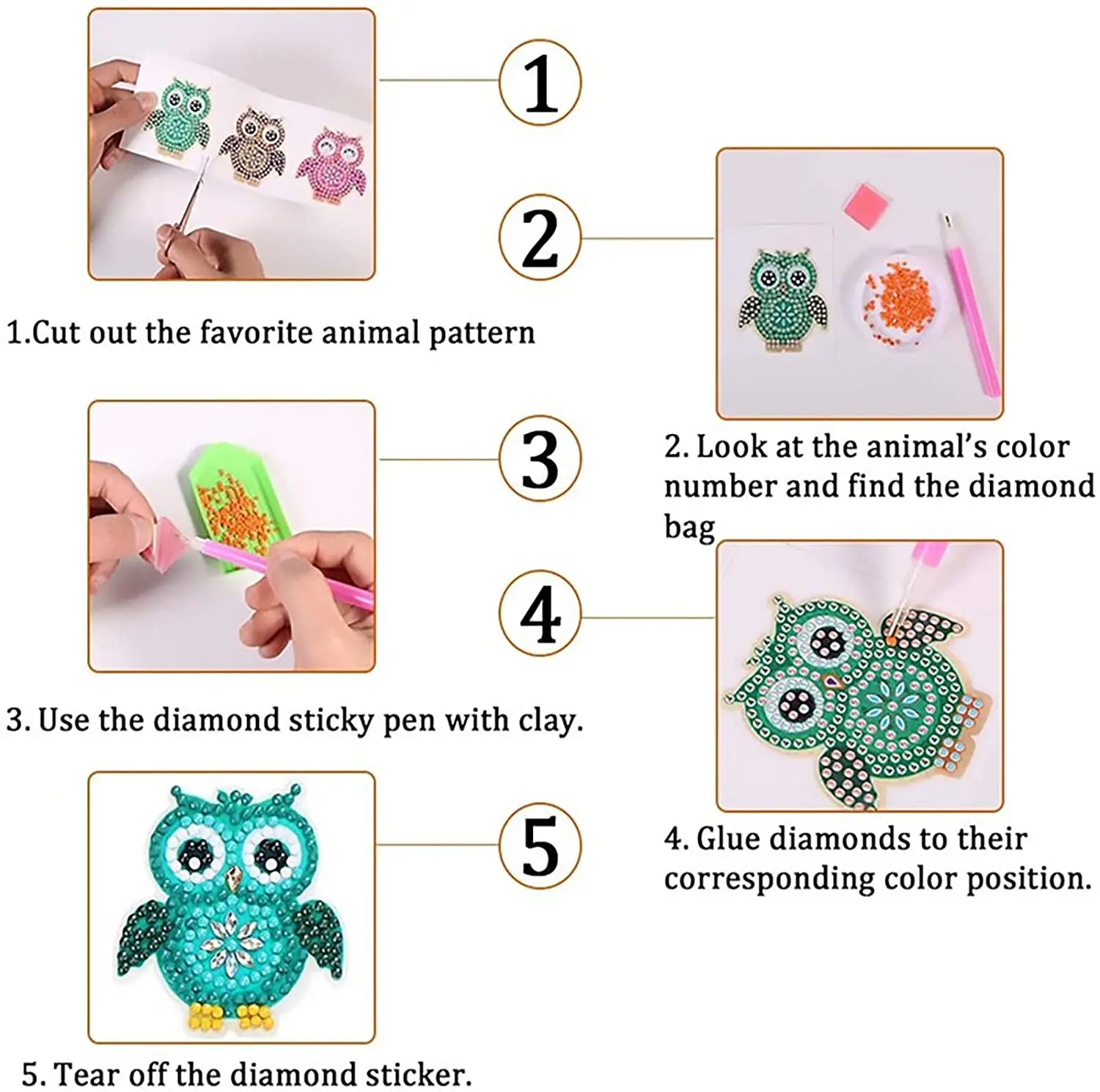 1

1.Cut out the favorite animal pattern

2

2. Look at the animal's color number and find the diamond bag

3

3. Use the diamond sticky pen with clay.

4

4. Glue diamonds to their corresponding color position.

5

5. Tear off the diamond sticker.