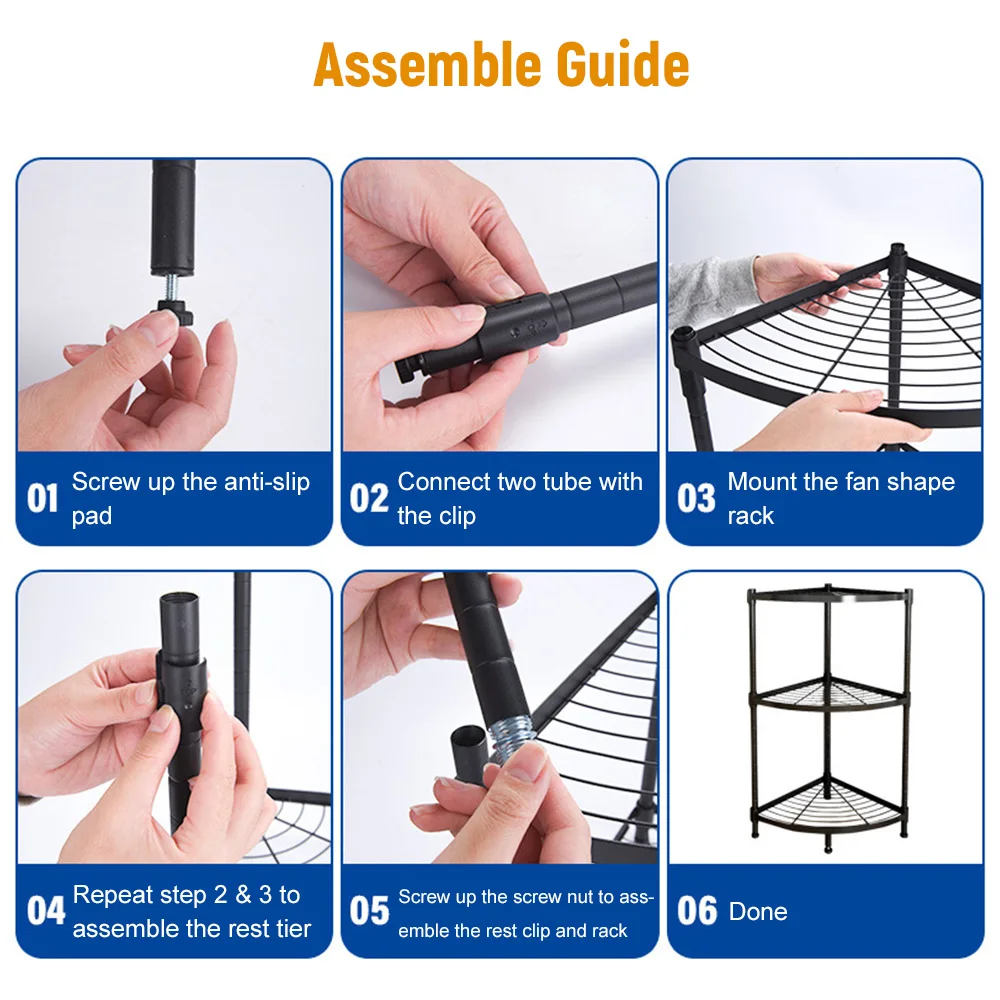 Assemble Guide

01 Screw up the anti-slip pad

02 Connect two tube with the clip

03 Mount the fan shape rack

04 Repeat step 2 & 3 to assemble the rest tier

05 Screw up the screw nut to assemble the rest clip and rack

06 Done