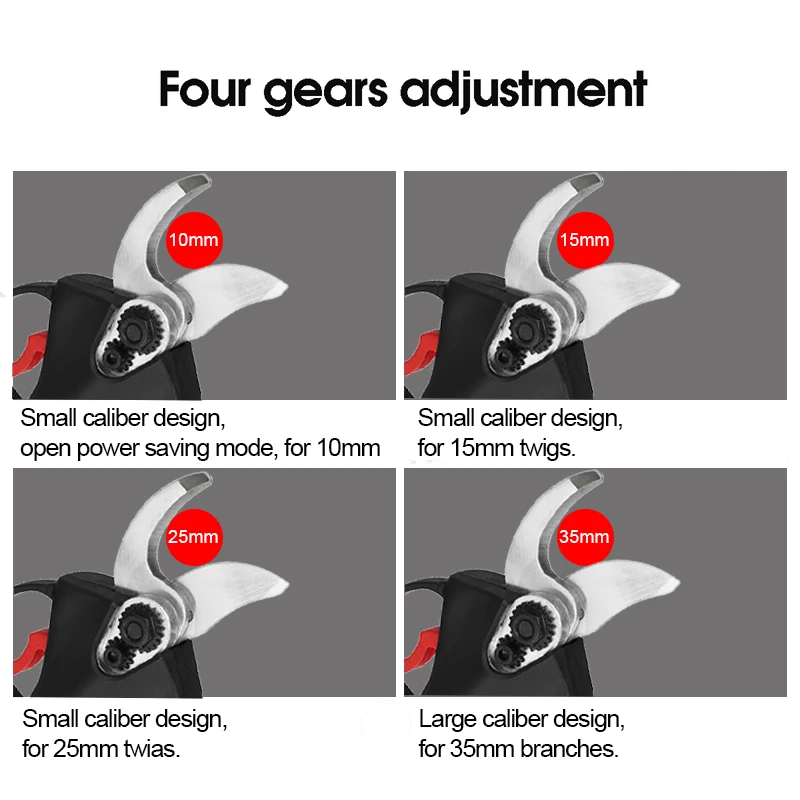 Four gears adjustment

10mm

Small caliber design, open power saving mode, for 10mm

15mm

Small caliber design, for 15mm twigs.

25mm

Small caliber design, for 25mm twias.

35mm

Large caliber design, for 35mm branches.