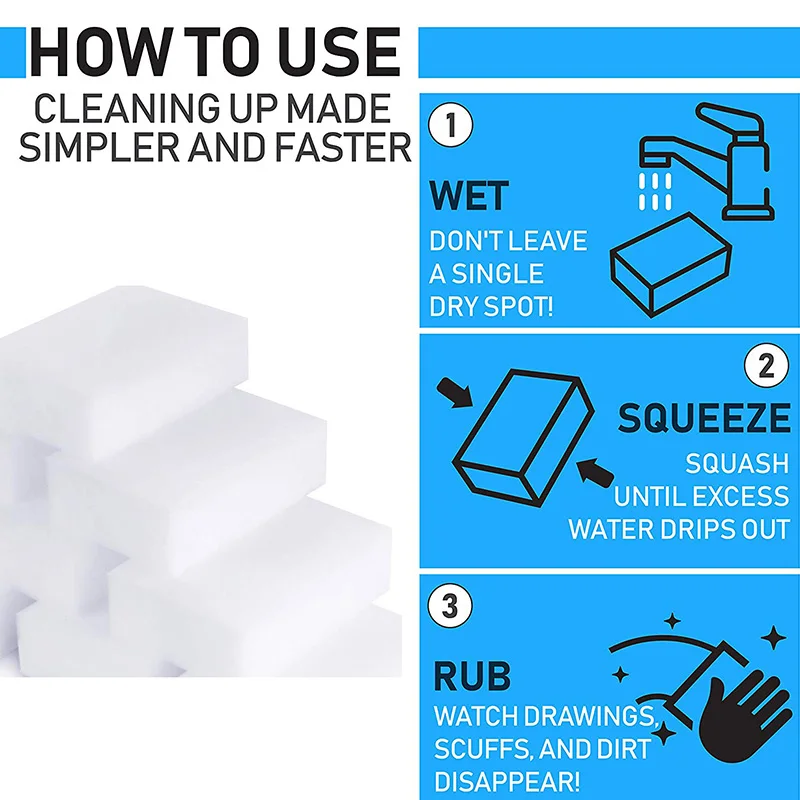 HOW TO USE

CLEANING UP MADE SIMPLER AND FASTER

1

WET

DON'T LEAVE A SINGLE DRY SPOT!

2

SQUEEZE

SQUASH UNTIL EXCESS WATER DRIPS OUT

3

RUB

WATCH DRAWINGS, SCUFFS, AND DIRT DISAPPEAR!