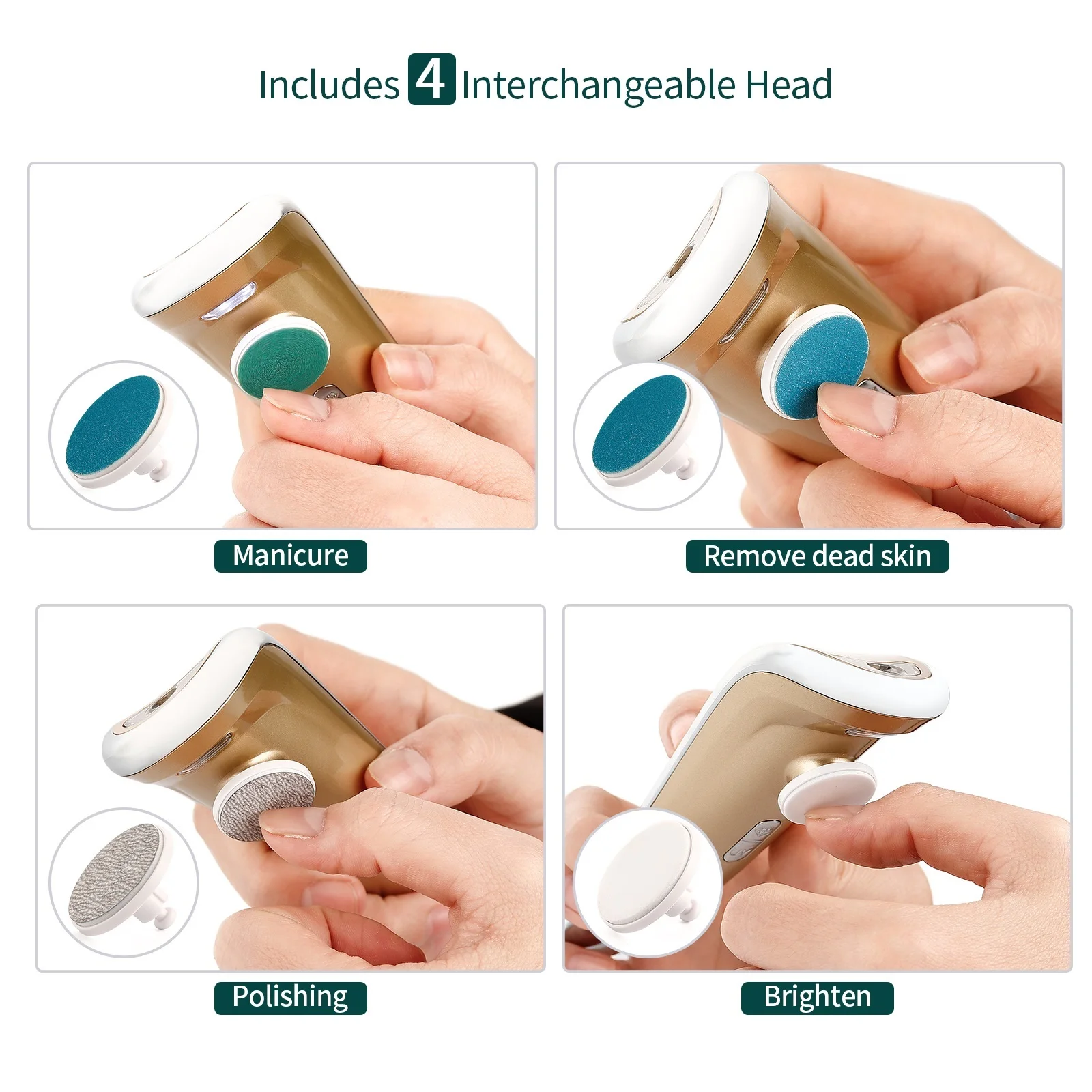 Includes 4 Interchangeable Head

Manicure

Remove dead skin

Polishing

Brighten