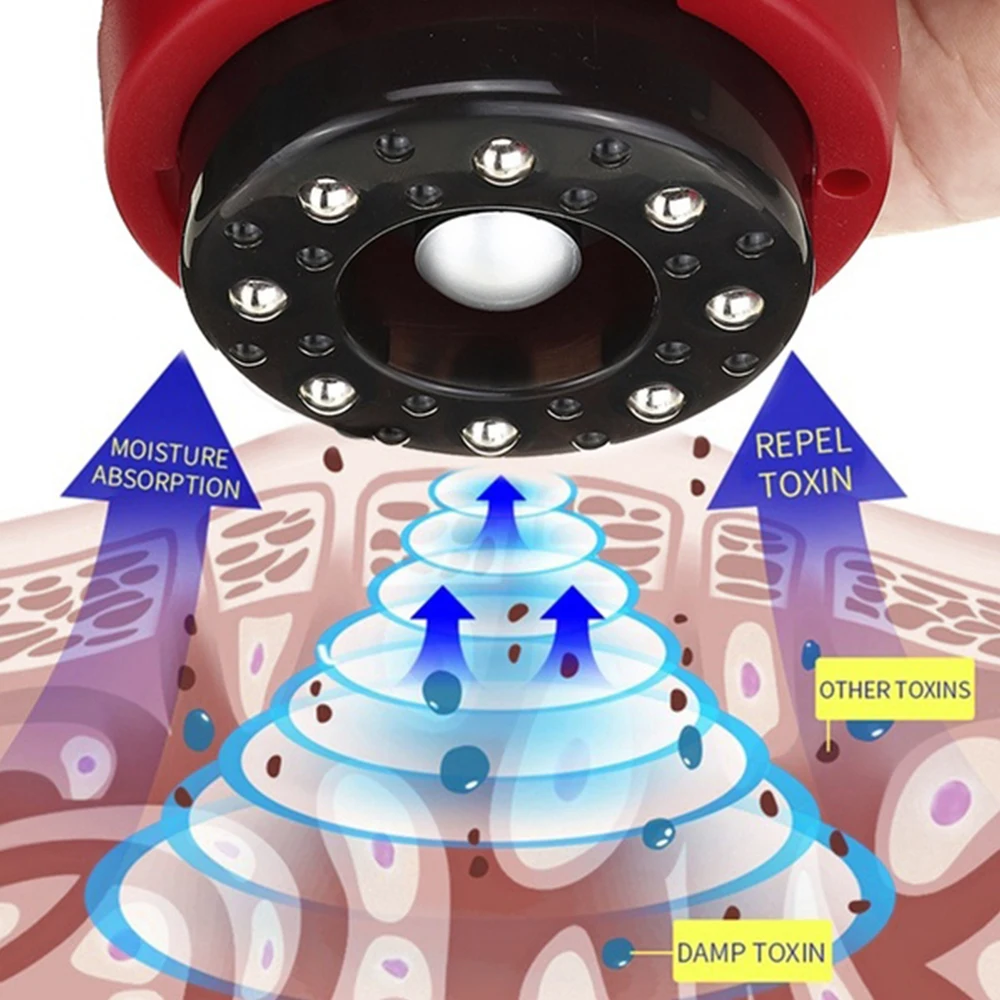 MOISTURE ABSORPTION

REPEL TOXIN

OTHER TOXINS

DAMP TOXIN