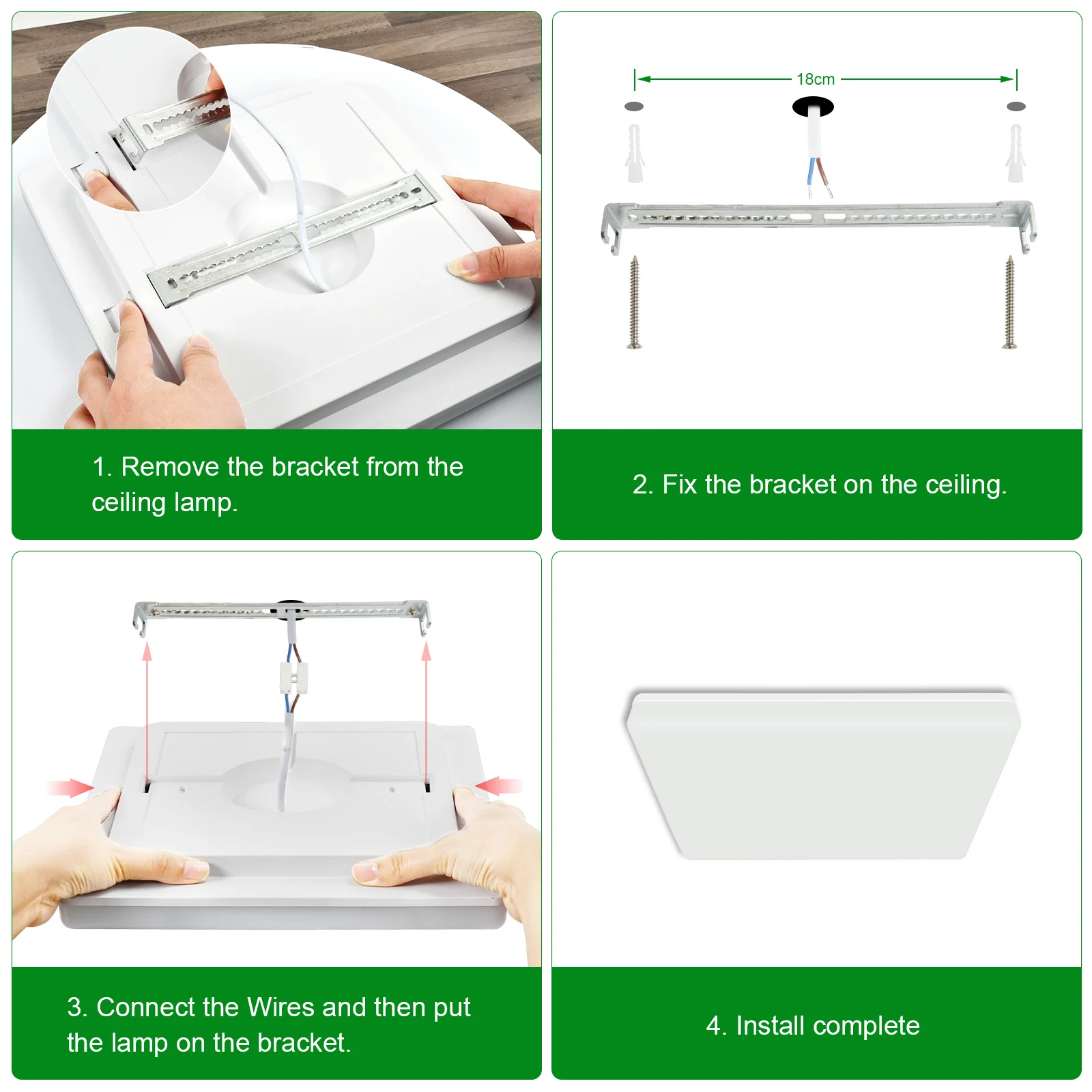 1. Remove the bracket from the ceiling lamp.

18cm

2. Fix the bracket on the ceiling.

3. Connect the Wires and then put the lamp on the bracket.

4. Install complete