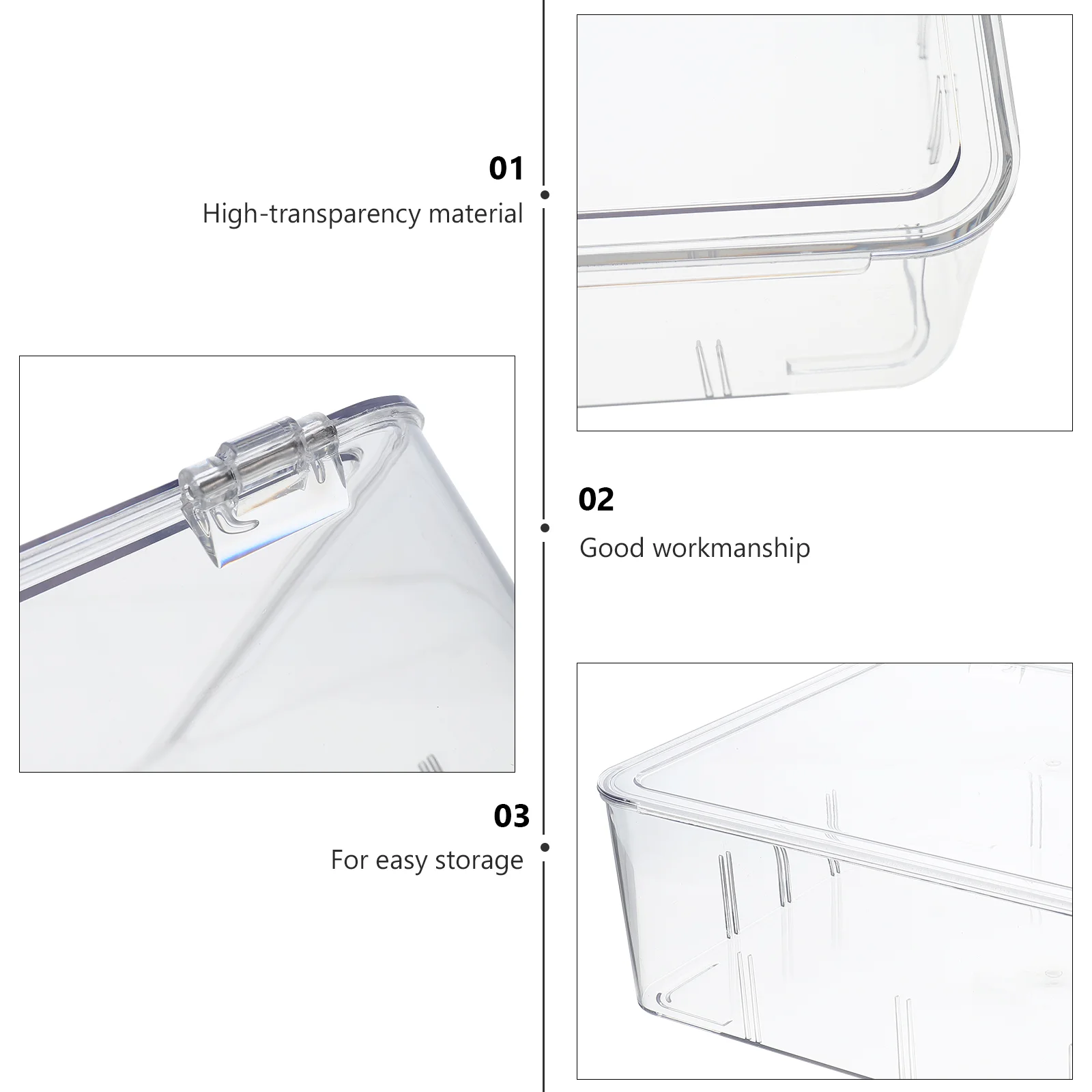 01
High-transparency material

02
Good workmanship

03
For easy storage