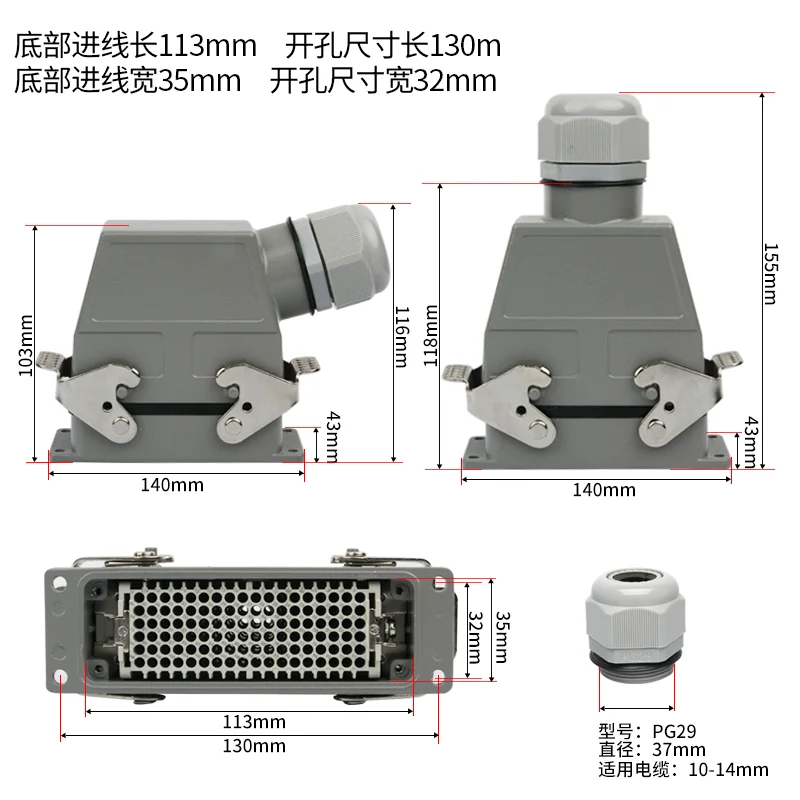 底部进线长113mm 开孔尺寸长130m
底部进线宽35mm 开孔尺寸宽32mm

103mm
116mm
43mm
140mm

118mm
155mm
43mm
140mm

32mm
35mm
113mm
130mm

型号：PG29
直径：37mm
适用电缆：10-14mm