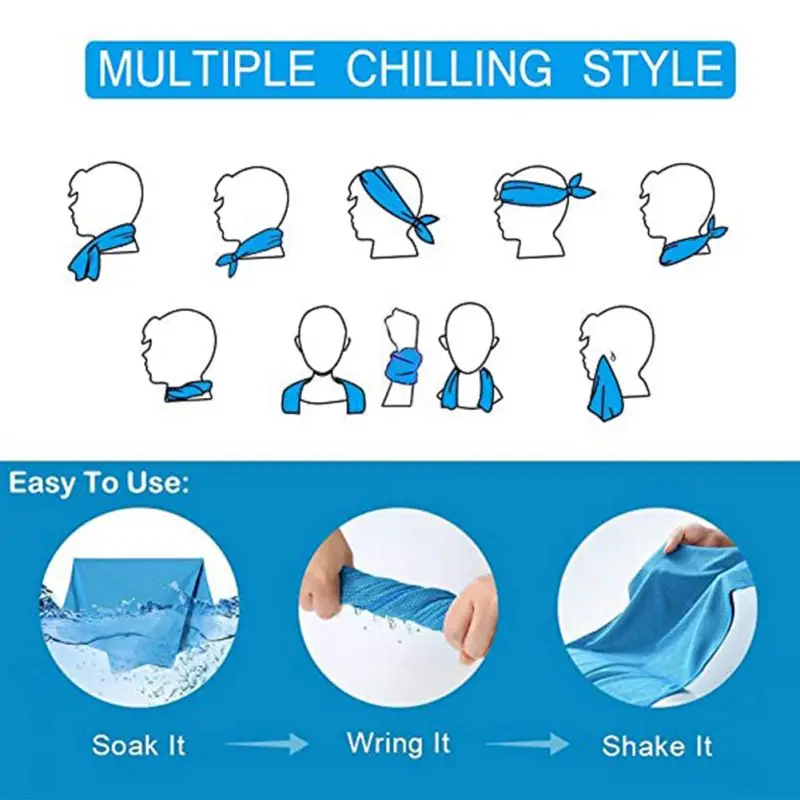 MULTIPLE CHILLING STYLE

Easy To Use:

Soak It

Wring It

Shake It