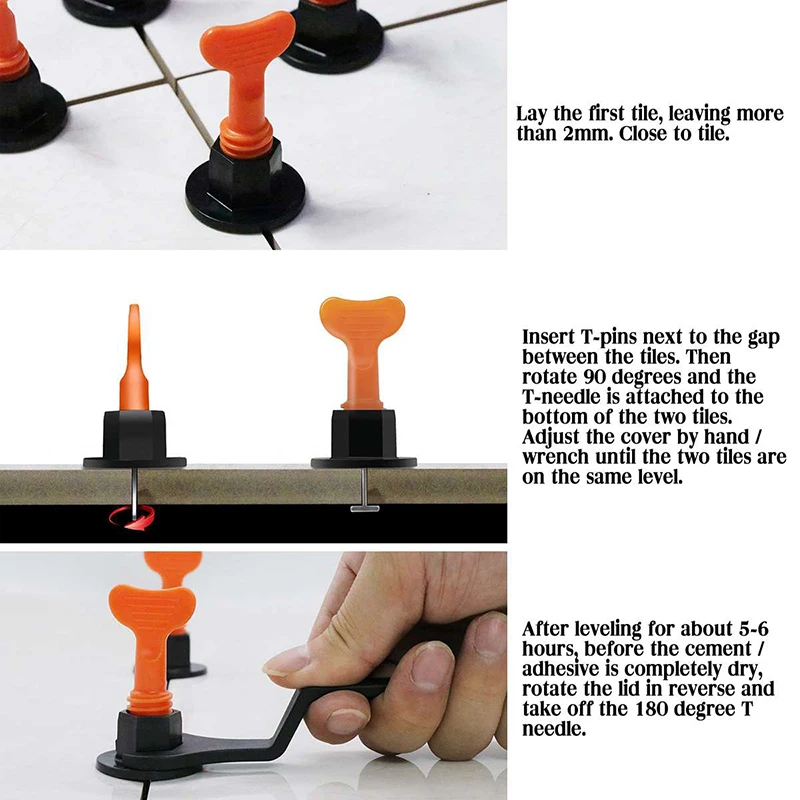 Lay the first tile, leaving more than 2mm. Close to tile.

Insert T-pins next to the gap between the tiles. Then rotate 90 degrees and the T-needle is attached to the bottom of the two tiles. Adjust the cover by hand / wrench until the two tiles are on the same level.

After leveling for about 5-6 hours, before the cement / adhesive is completely dry, rotate the lid in reverse and take off the 180 degree T needle.