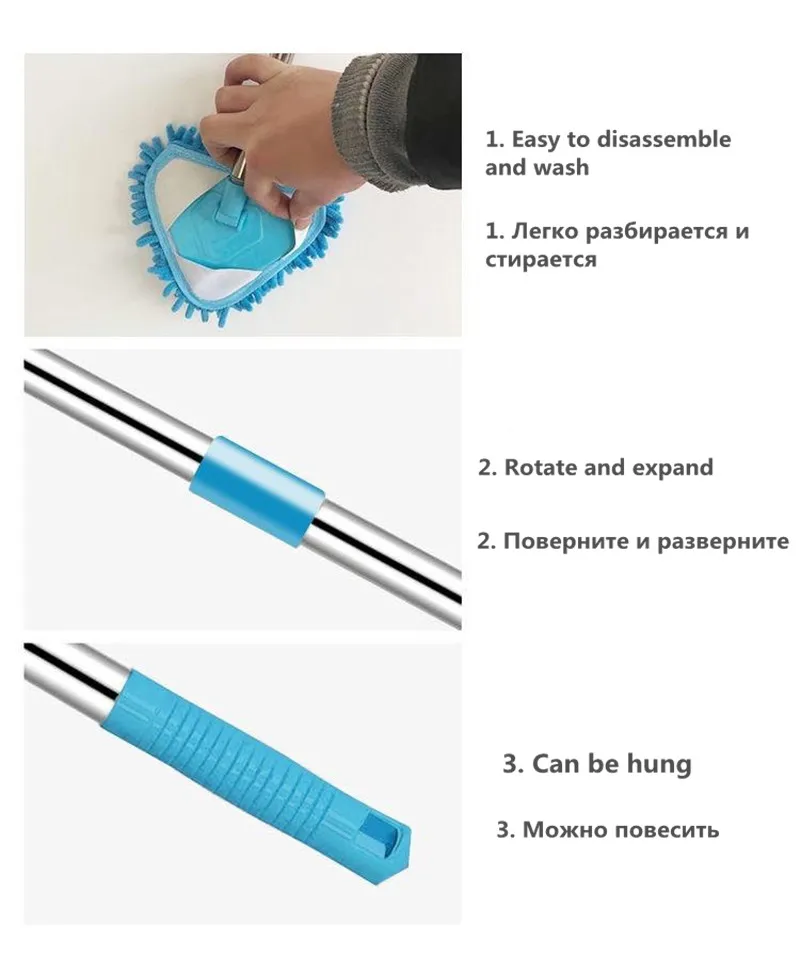 1. Easy to disassemble and wash

1. Легко разбирается и стирается

2. Rotate and expand

2. Поверните и разверните

3. Can be hung

3. Можно повесить