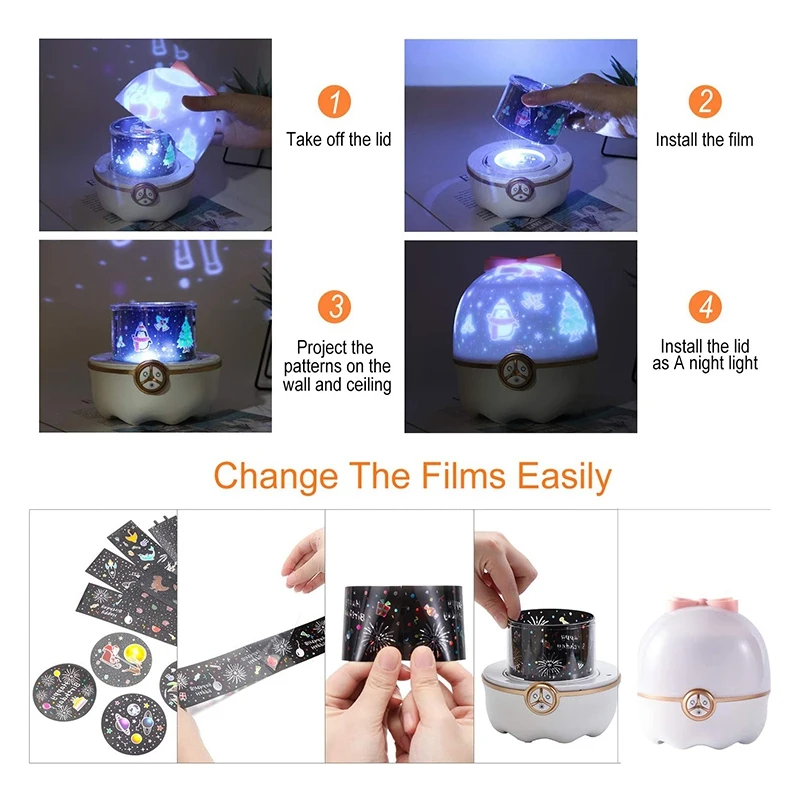 1
Take off the lid

2
Install the film

3
Project the patterns on the wall and ceiling

4
Install the lid as A night light

Change The Films Easily