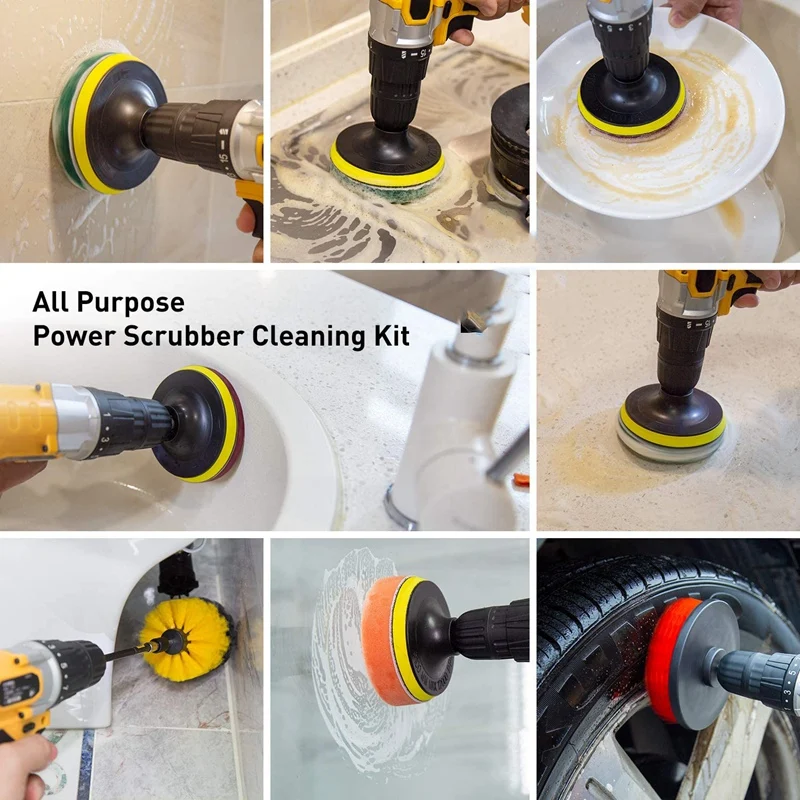 All Purpose
Power Scrubber Cleaning Kit