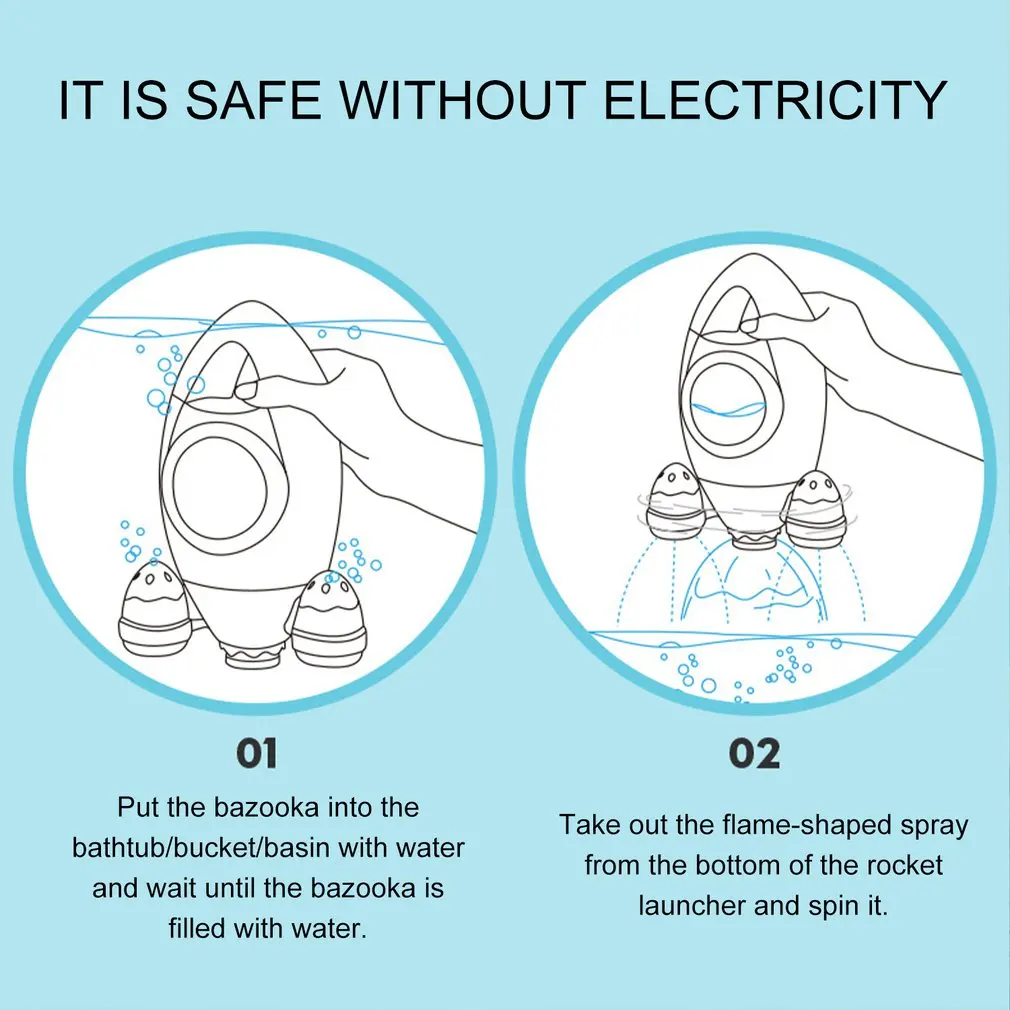 IT IS SAFE WITHOUT ELECTRICITY

01

Put the bazooka into the bathtub/bucket/basin with water and wait until the bazooka is filled with water.

02

Take out the flame-shaped spray from the bottom of the rocket launcher and spin it.