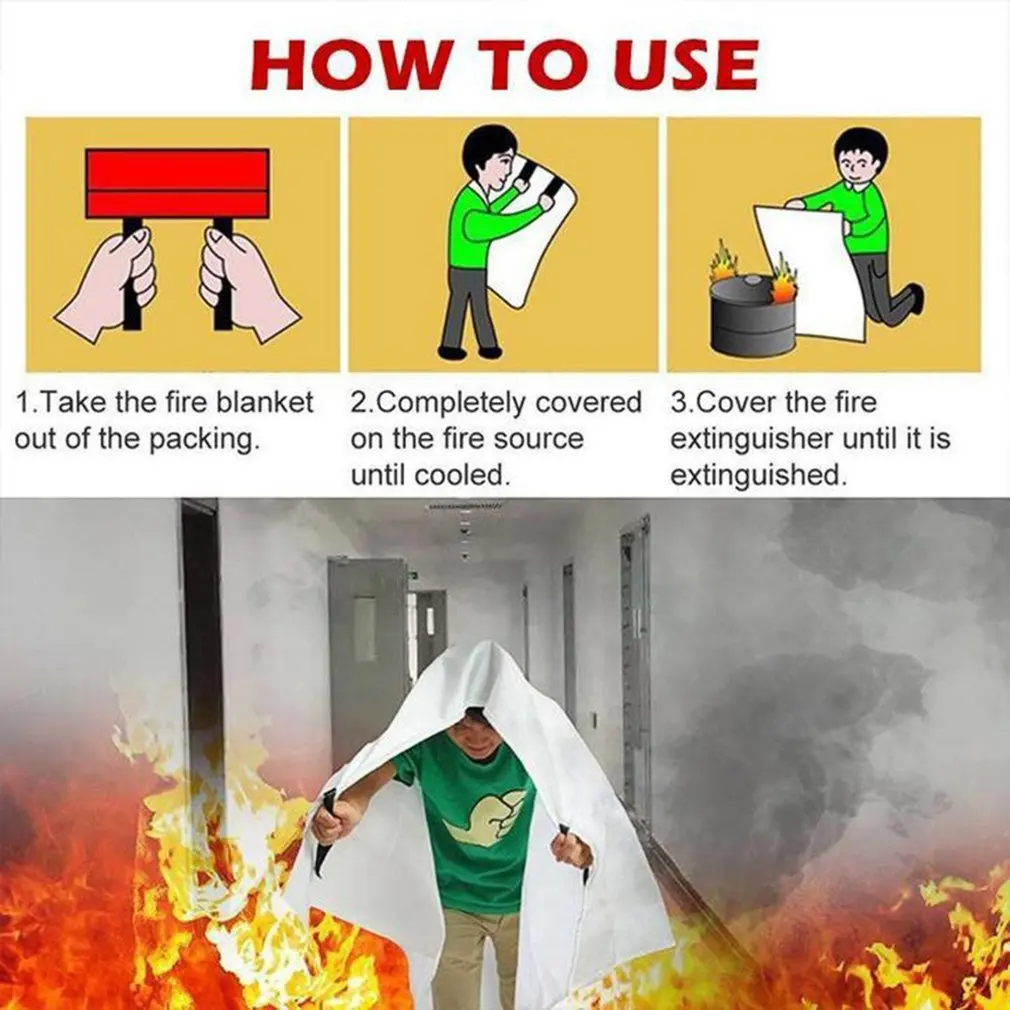 HOW TO USE

1.Take the fire blanket out of the packing.

2.Completely covered on the fire source until cooled.

3.Cover the fire extinguisher until it is extinguished.