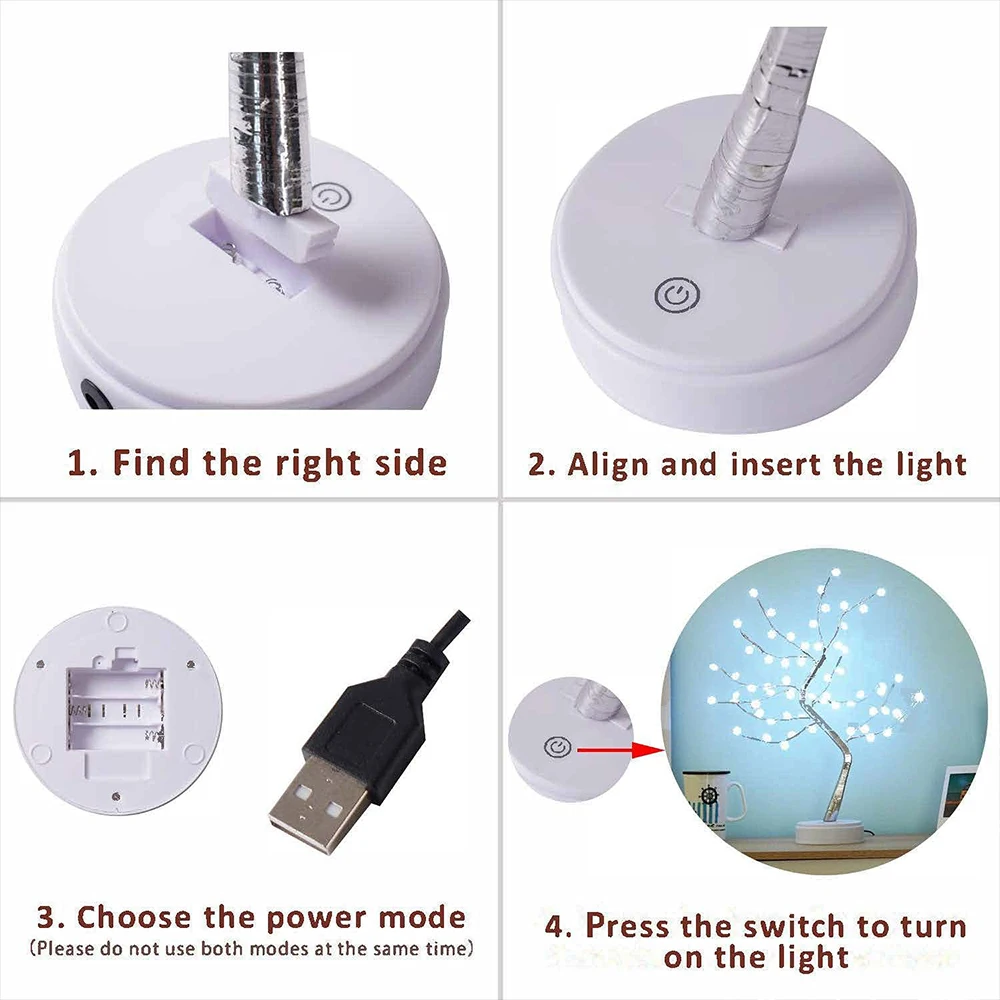 1. Find the right side

2. Align and insert the light

3. Choose the power mode
(Please do not use both modes at the same time)

4. Press the switch to turn on the light