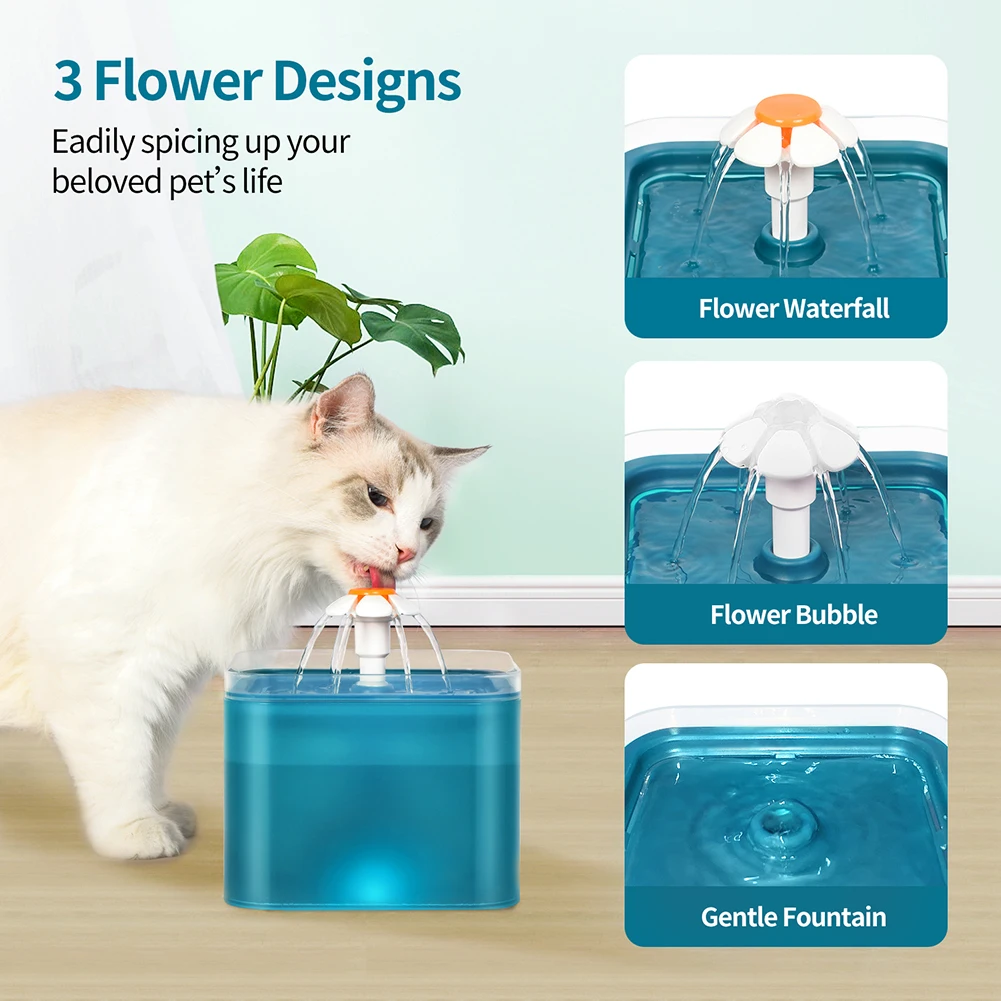 3 Flower Designs

Eadily spicing up your beloved pet's life

Flower Waterfall

Flower Bubble

Gentle Fountain