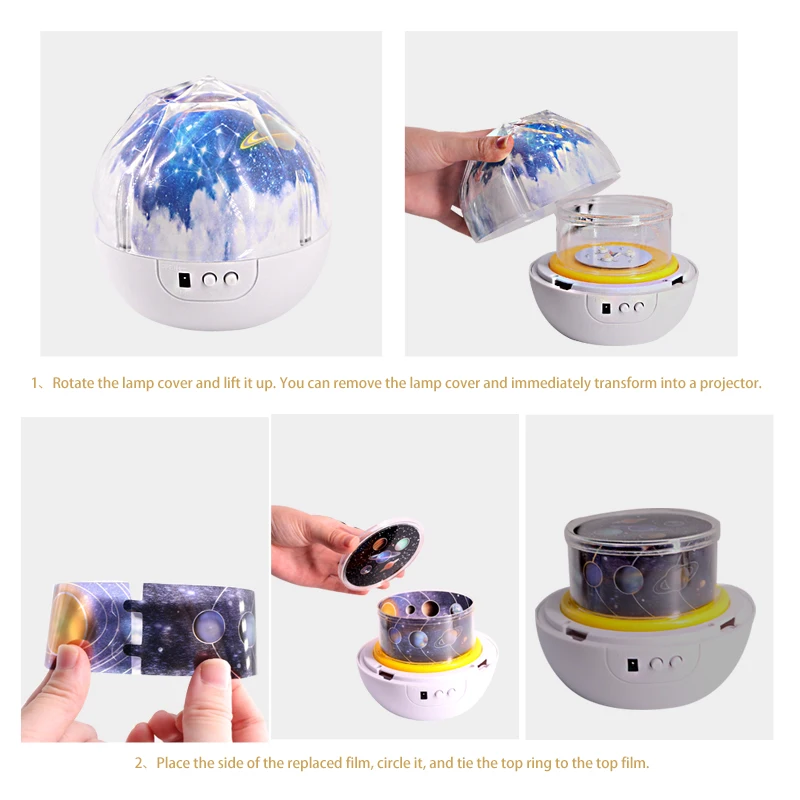 1、Rotate the lamp cover and lift it up. You can remove the lamp cover and immediately transform into a projector.

2、Place the side of the replaced film, circle it, and tie the top ring to the top film.