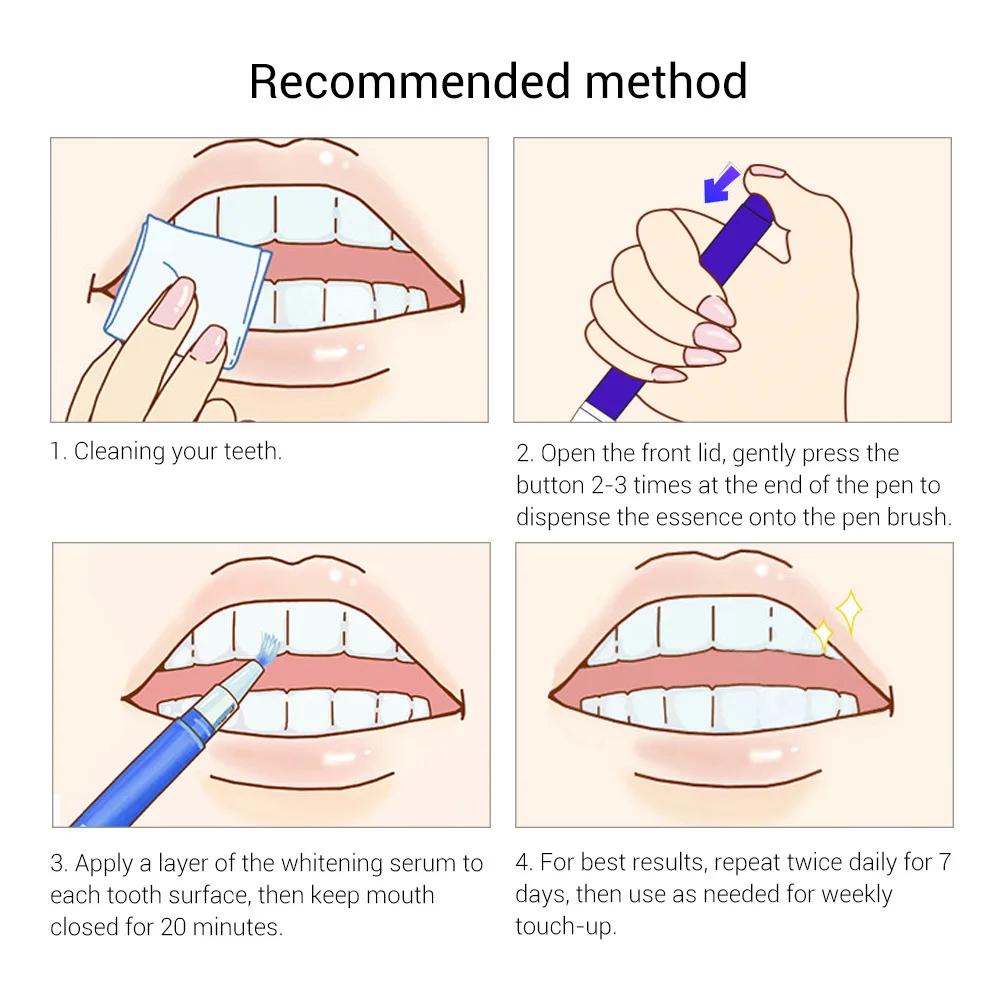 Recommended method

1. Cleaning your teeth.

2. Open the front lid, gently press the button 2-3 times at the end of the pen to dispense the essence onto the pen brush.

3. Apply a layer of the whitening serum to each tooth surface, then keep mouth closed for 20 minutes.

4. For best results, repeat twice daily for 7 days, then use as needed for weekly touch-up.