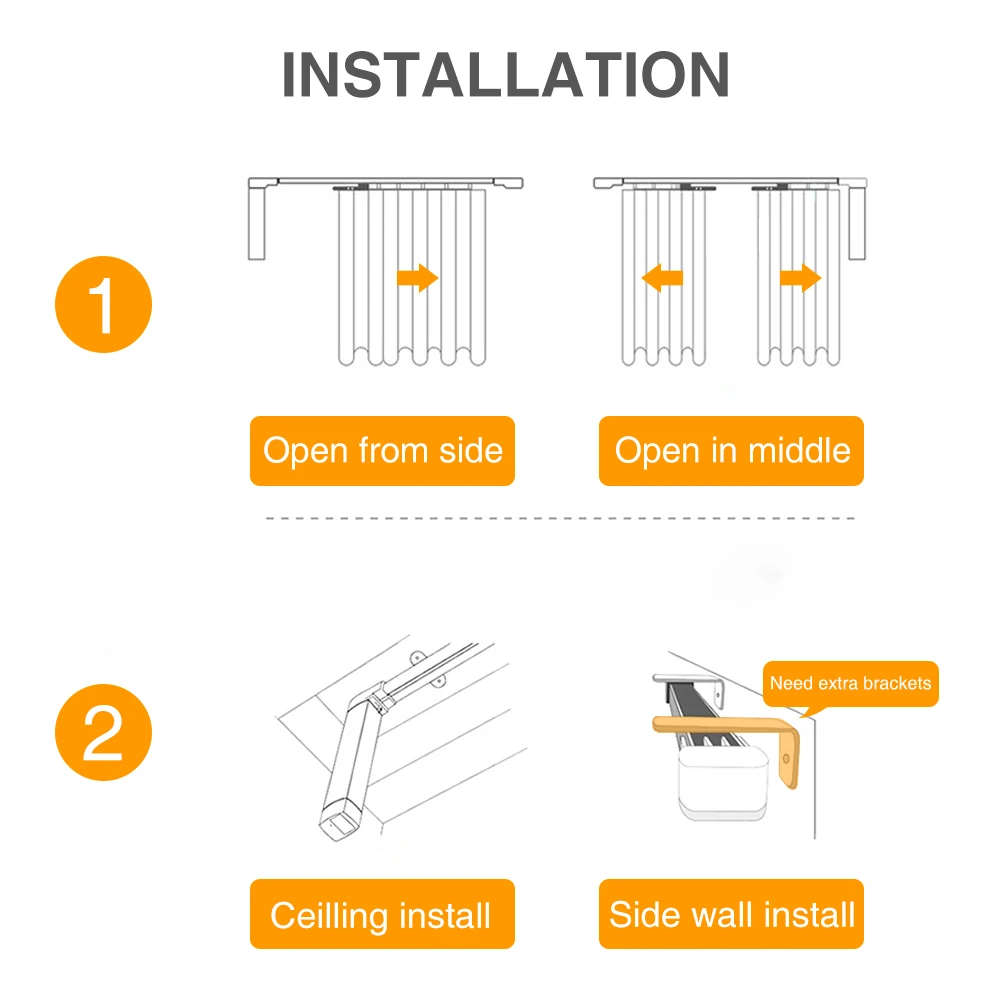 INSTALLATION

1

Open from side

Open in middle

2

Need extra brackets

Ceilling install

Side wall install