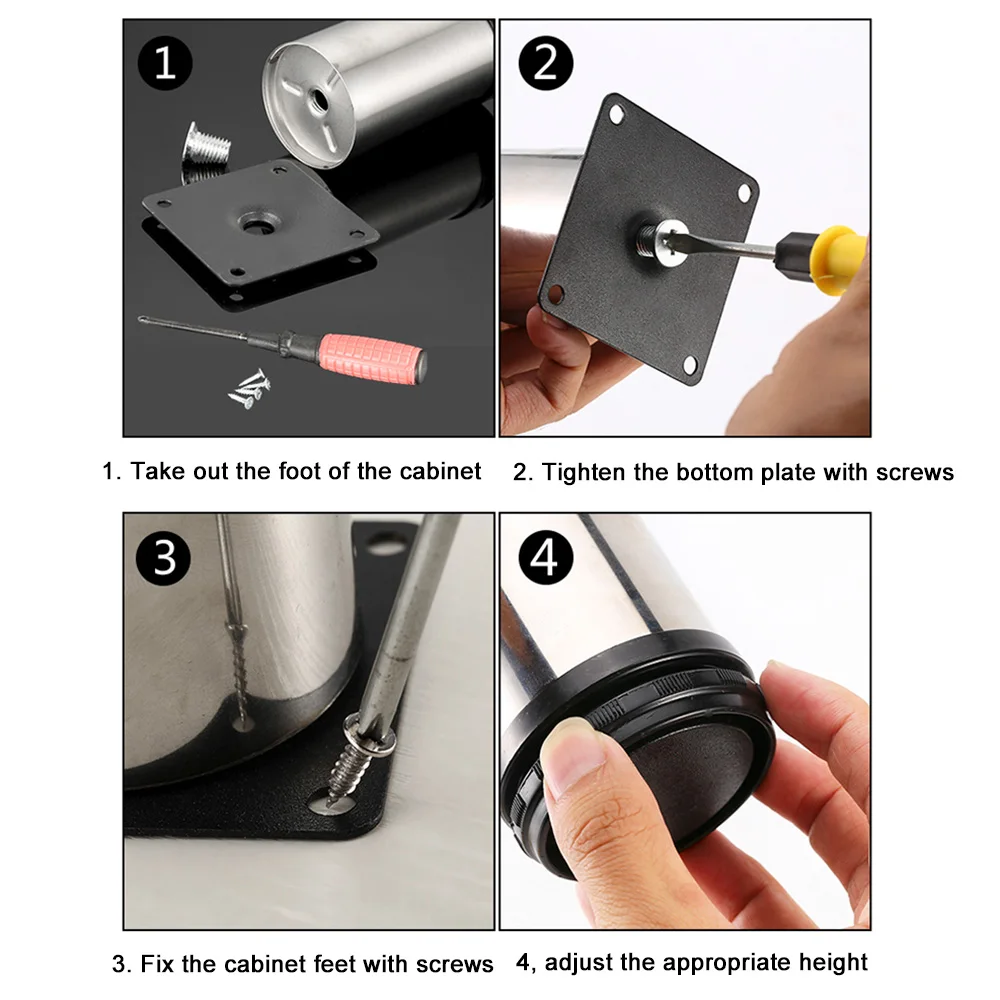 1

2

1. Take out the foot of the cabinet

2. Tighten the bottom plate with screws

3

4

3. Fix the cabinet feet with screws

4, adjust the appropriate height