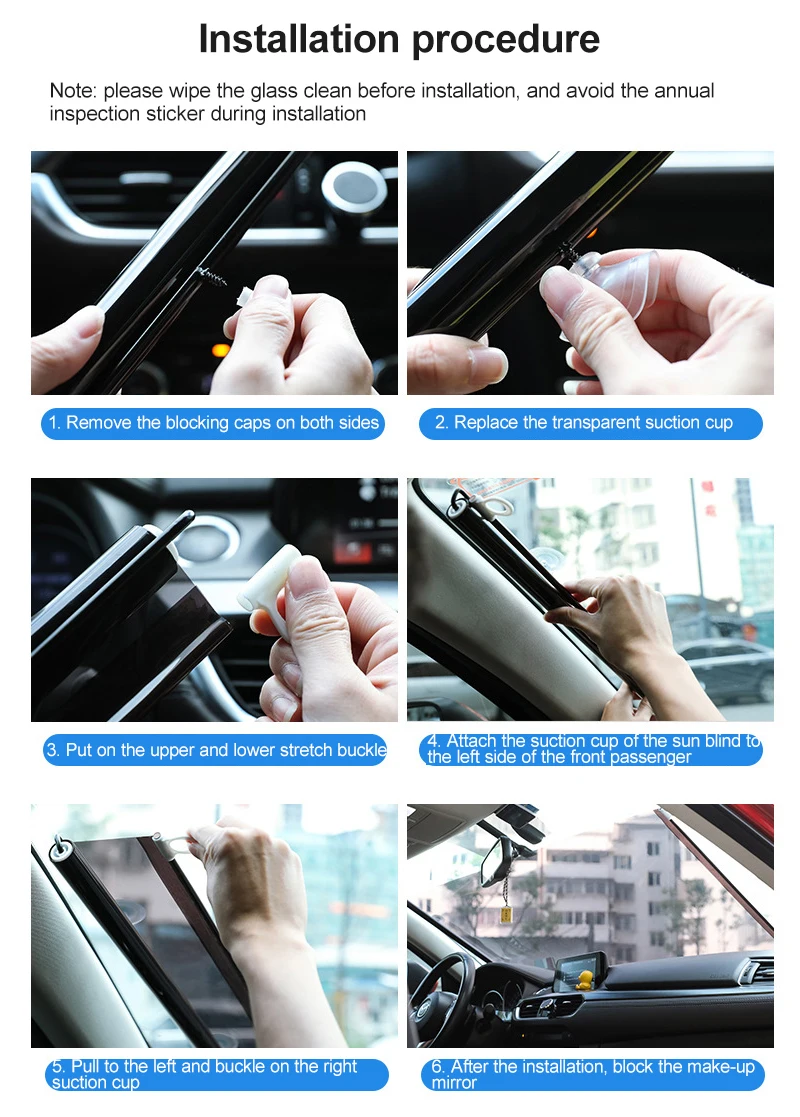 Installation procedure

Note: please wipe the glass clean before installation, and avoid the annual inspection sticker during installation

1. Remove the blocking caps on both sides

2. Replace the transparent suction cup

3. Put on the upper and lower stretch buckle

4. Attach the suction cup of the sun blind to the left side of the front passenger

5. Pull to the left and buckle on the right suction cup

6. After the installation, block the make-up mirror