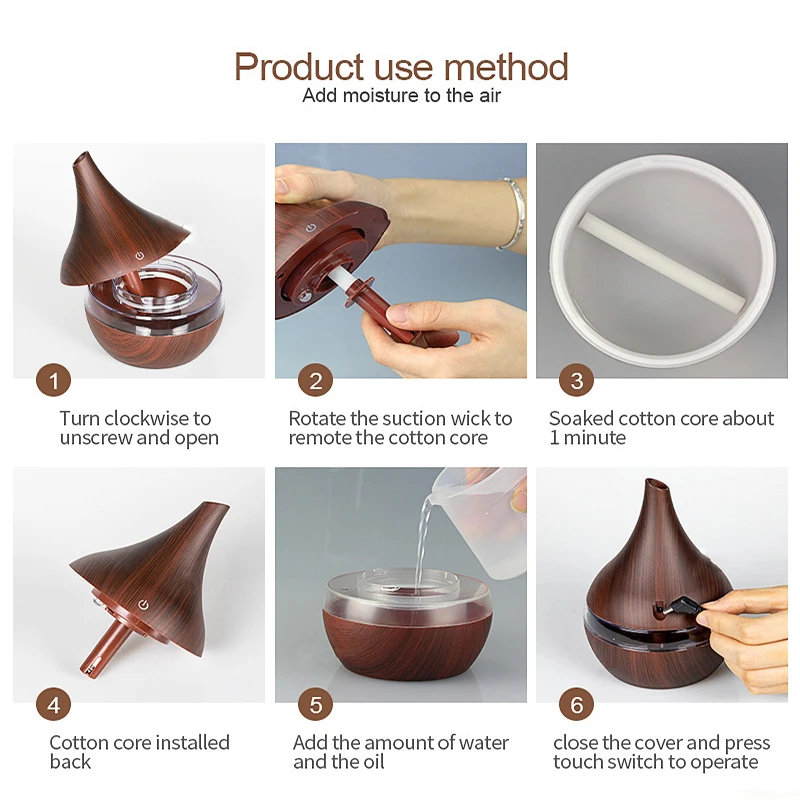 Product use method
Add moisture to the air

1
Turn clockwise to unscrew and open

2
Rotate the suction wick to remote the cotton core

3
Soaked cotton core about 1 minute

4
Cotton core installed back

5
Add the amount of water and the oil

6
close the cover and press touch switch to operate