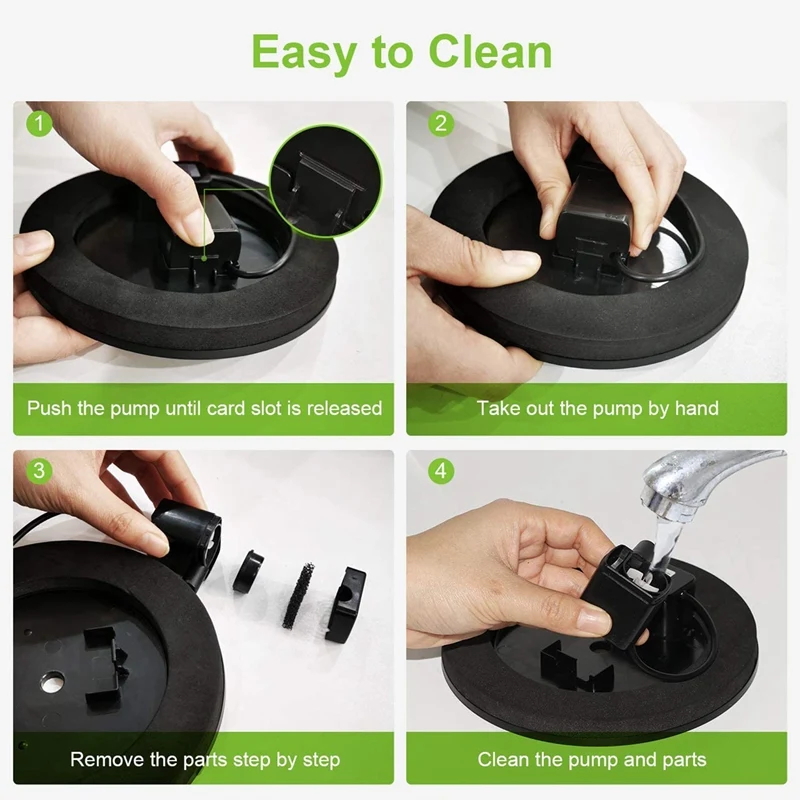 Easy to Clean

1

Push the pump until card slot is released

2

Take out the pump by hand

3

Remove the parts step by step

4

Clean the pump and parts