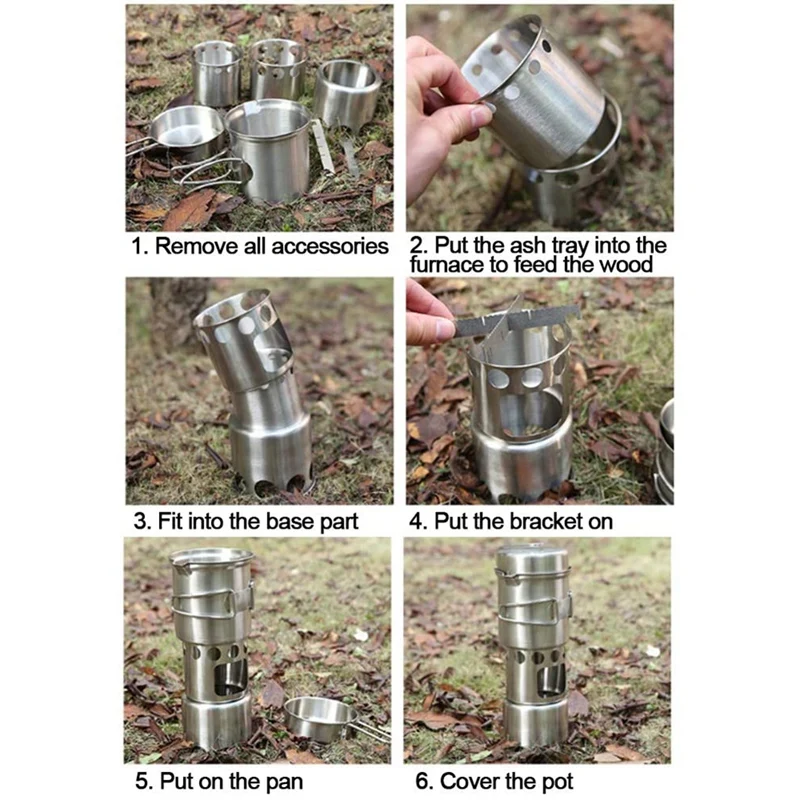 1. Remove all accessories

2. Put the ash tray into the furnace to feed the wood

3. Fit into the base part

4. Put the bracket on

5. Put on the pan

6. Cover the pot