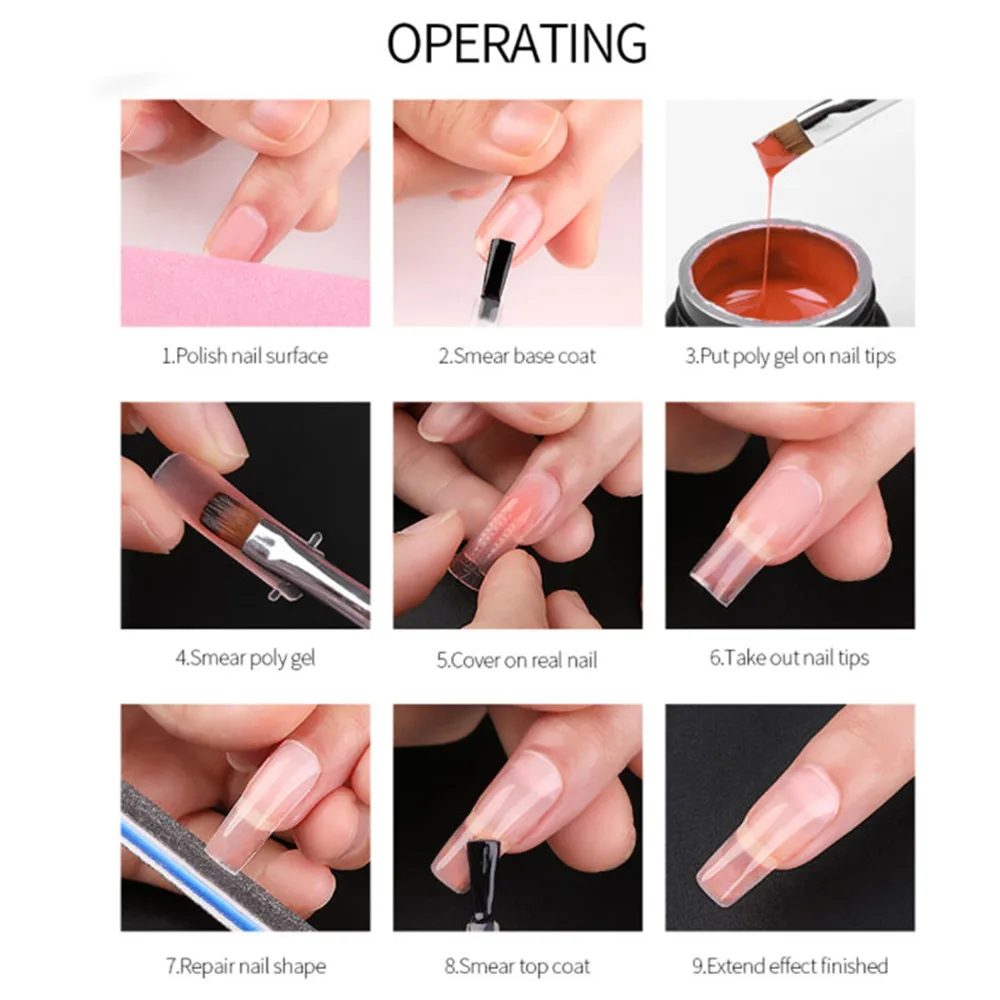 OPERATING

1.Polish nail surface

2.Smear base coat

3.Put poly gel on nail tips

4.Smear poly gel

5.Cover on real nail

6.Take out nail tips

7.Repair nail shape

8.Smear top coat

9.Extend effect finished