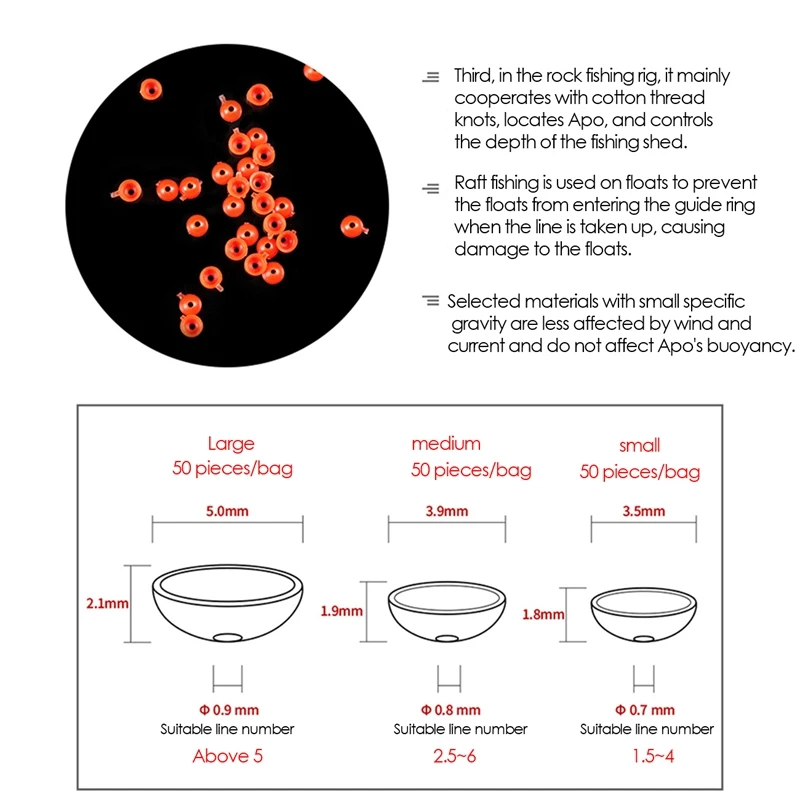 Third, in the rock fishing rig, it mainly cooperates with cotton thread knots, locates Apo, and controls the depth of the fishing shed.

Raft fishing is used on floats to prevent the floats from entering the guide ring when the line is taken up, causing damage to the floats.

Selected materials with small specific gravity are less affected by wind and current and do not affect Apo's buoyancy.

Large
50 pieces/bag
5.0mm
2.1mm
Φ 0.9 mm
Suitable line number
Above 5

medium
50 pieces/bag
3.9mm
1.9mm
Φ 0.8 mm
Suitable line number
2.5~6

small
50 pieces/bag
3.5mm
1.8mm
Φ 0.7 mm
Suitable line number
1.5~4