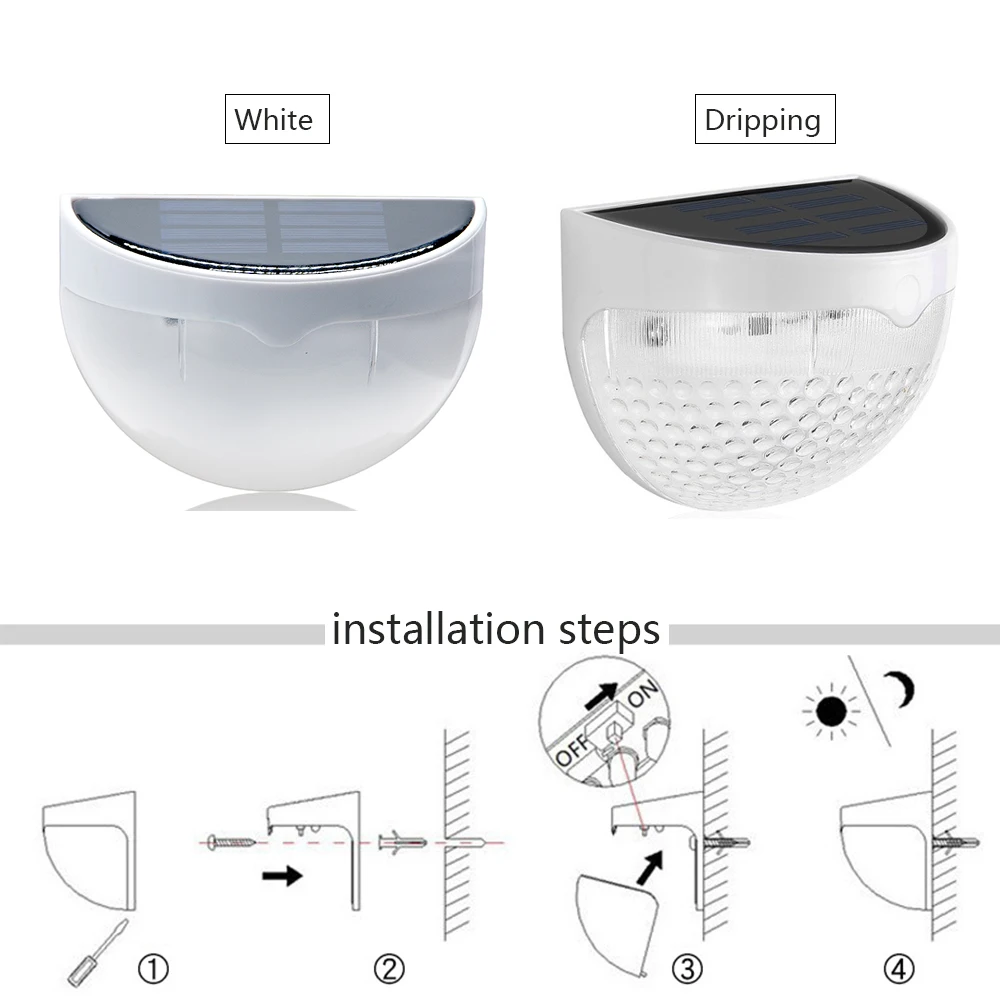 White

Dripping

installation steps

OFF ON

①

②

③

④