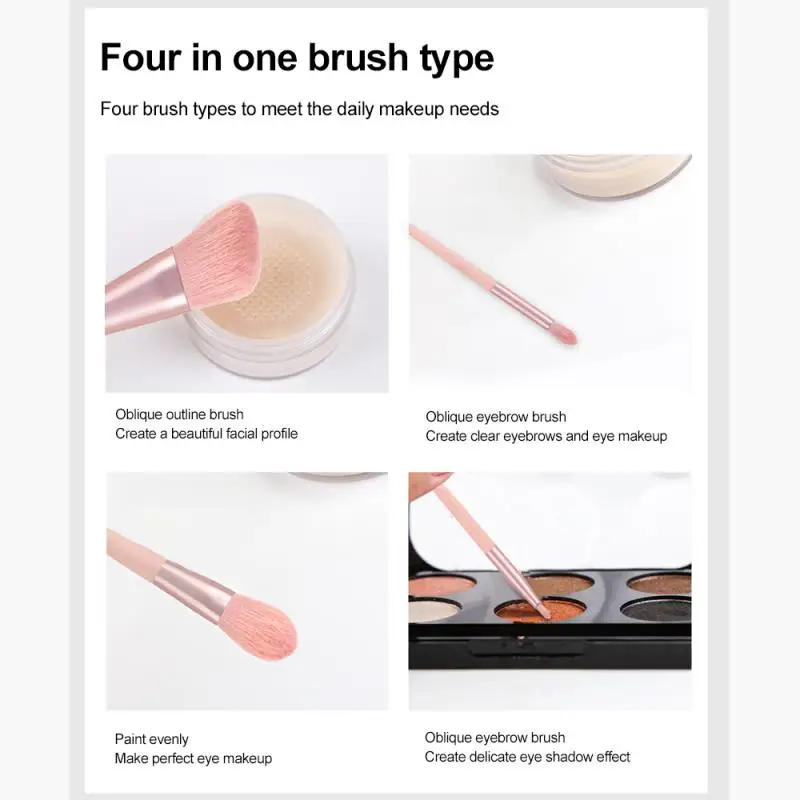 Four in one brush type

Four brush types to meet the daily makeup needs

Oblique outline brush
Create a beautiful facial profile

Oblique eyebrow brush
Create clear eyebrows and eye makeup

Paint evenly
Make perfect eye makeup

Oblique eyebrow brush
Create delicate eye shadow effect