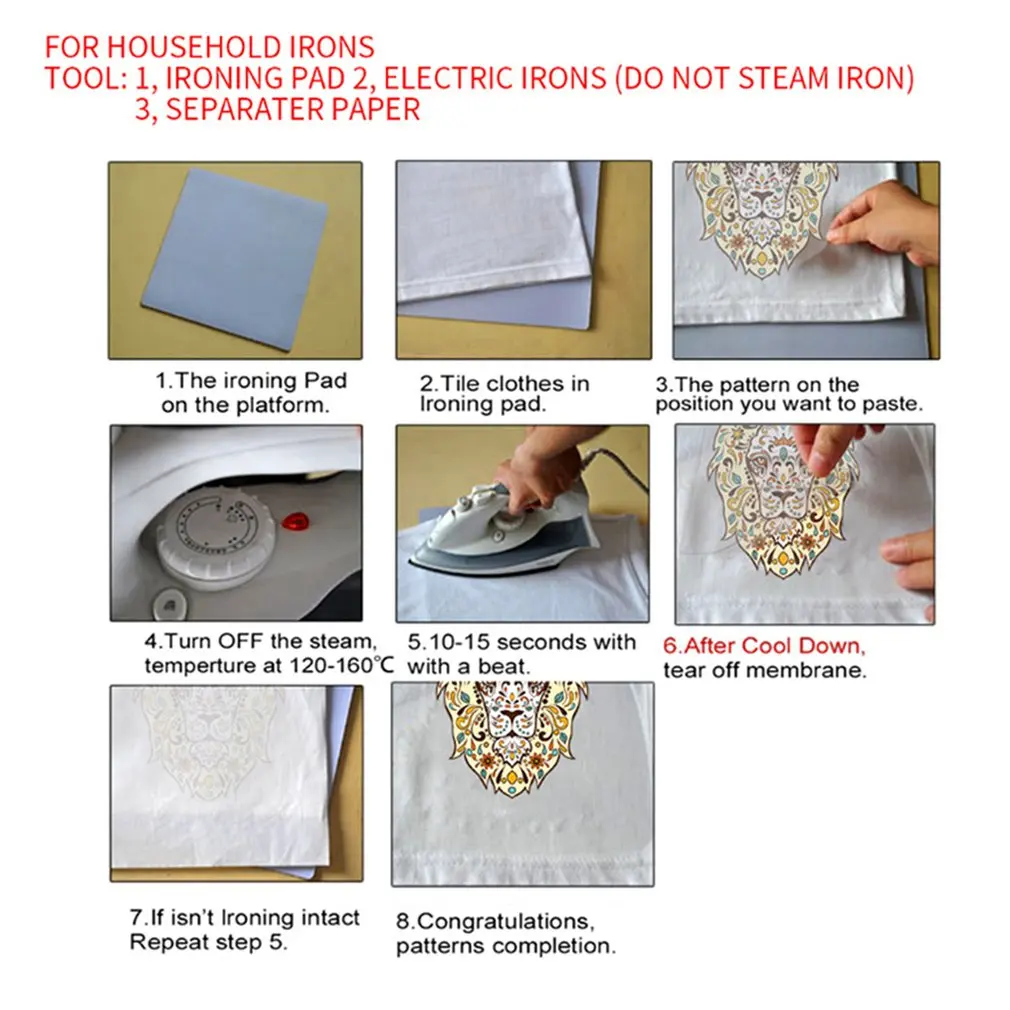 FOR HOUSEHOLD IRONS
TOOL: 1, IRONING PAD 2, ELECTRIC IRONS (DO NOT STEAM IRON)
3, SEPARATER PAPER

1.The ironing Pad on the platform.

2.Tile clothes in Ironing pad.

3.The pattern on the position you want to paste.

4.Turn OFF the steam, temperture at 120-160℃

5.10-15 seconds with with a beat.

6.After Cool Down, tear off membrane.

7.If isn't Ironing intact Repeat step 5.

8.Congratulations, patterns completion.