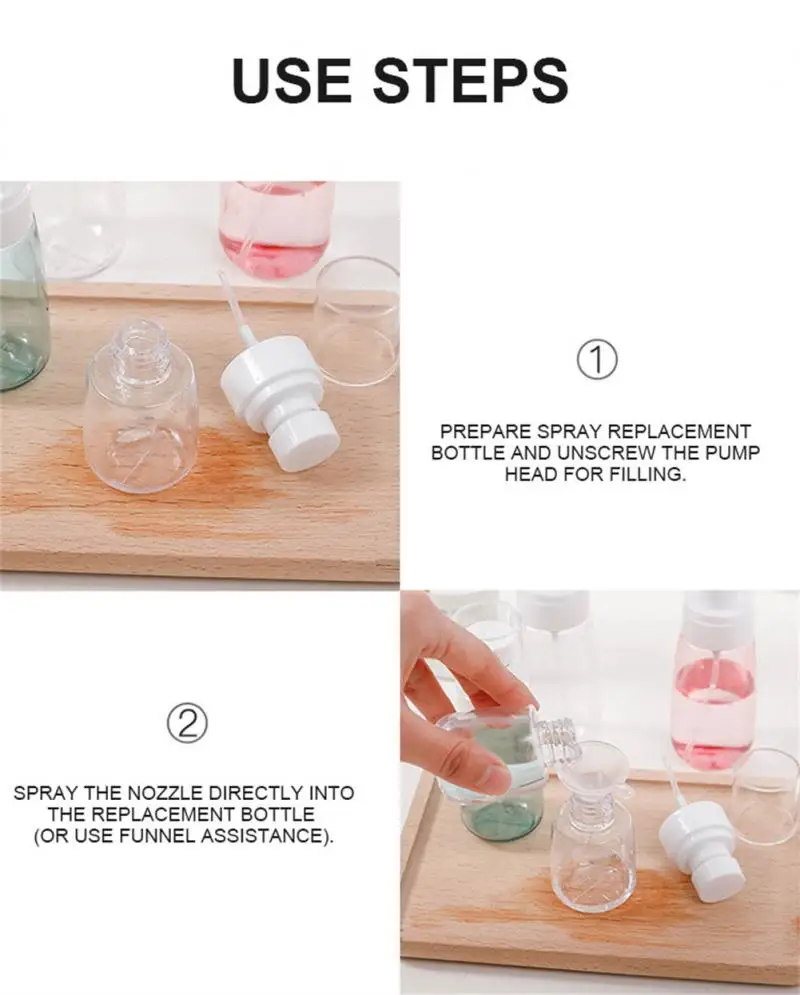 USE STEPS

①

PREPARE SPRAY REPLACEMENT BOTTLE AND UNSCREW THE PUMP HEAD FOR FILLING.

②

SPRAY THE NOZZLE DIRECTLY INTO THE REPLACEMENT BOTTLE (OR USE FUNNEL ASSISTANCE).