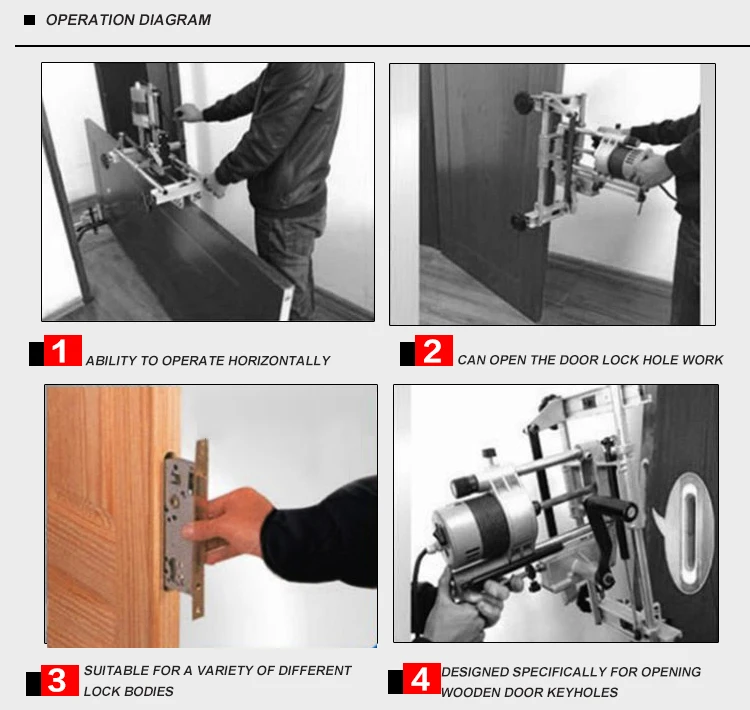 OPERATION DIAGRAM

1 ABILITY TO OPERATE HORIZONTALLY

2 CAN OPEN THE DOOR LOCK HOLE WORK

3 SUITABLE FOR A VARIETY OF DIFFERENT LOCK BODIES

4 DESIGNED SPECIFICALLY FOR OPENING WOODEN DOOR KEYHOLES